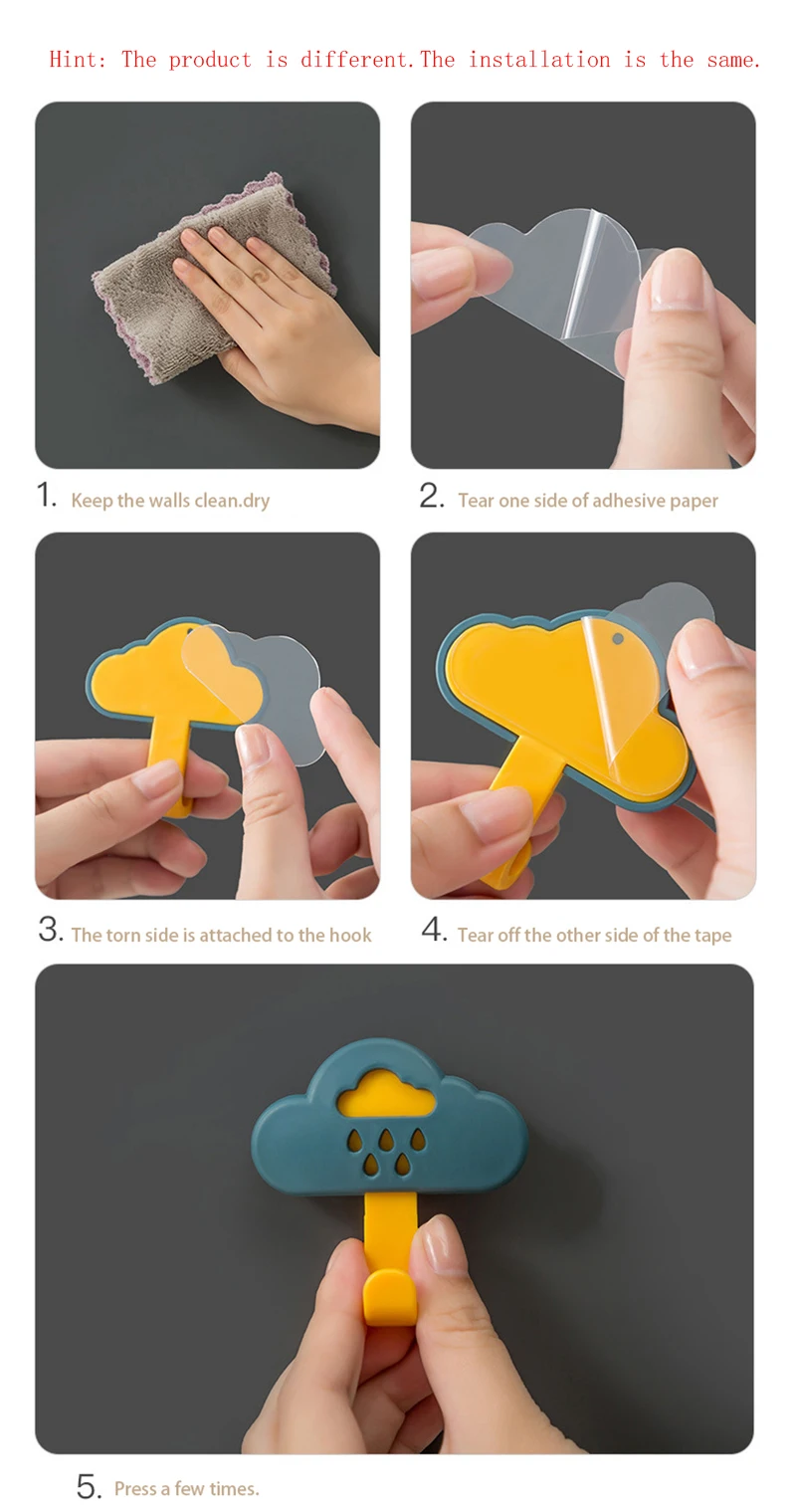 Hint: The product is different.The installation is the same.

1. Keep the walls clean.dry

2. Tear one side of adhesive paper

3. The torn side is attached to the hook

4. Tear off the other side of the tape

5. Press a few times.