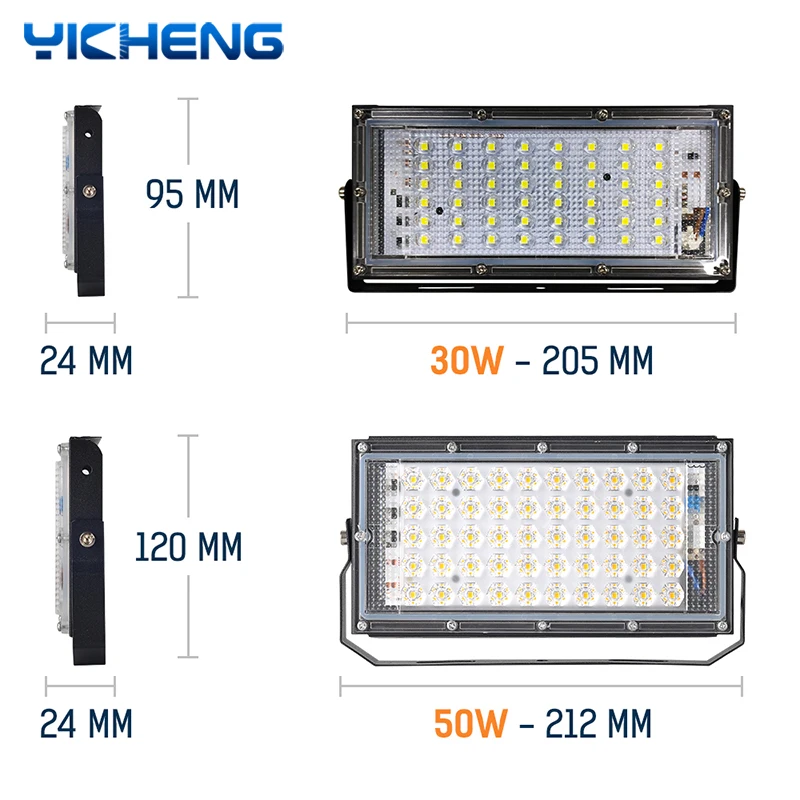 YICHENG

95 MM

24 MM

30W - 205 MM

120 MM

24 MM

50W - 212 MM