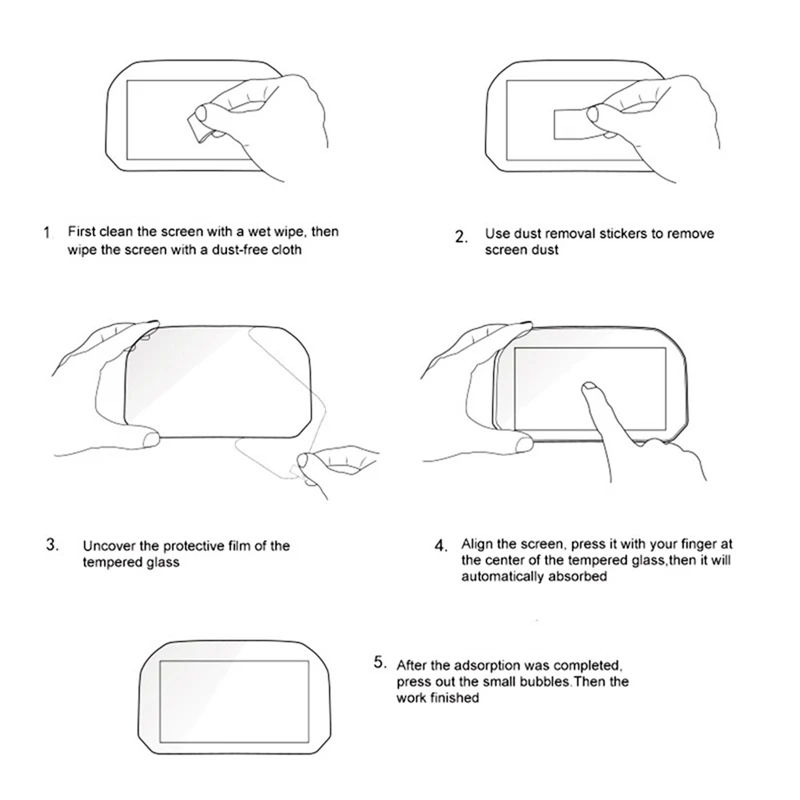 1 First clean the screen with a wet wipe, then wipe the screen with a dust-free cloth

2. Use dust removal stickers to remove screen dust

3. Uncover the protective film of the tempered glass

4. Align the screen, press it with your finger at the center of the tempered glass,then it will automatically absorbed

5. After the adsorption was completed, press out the small bubbles.Then the work finished