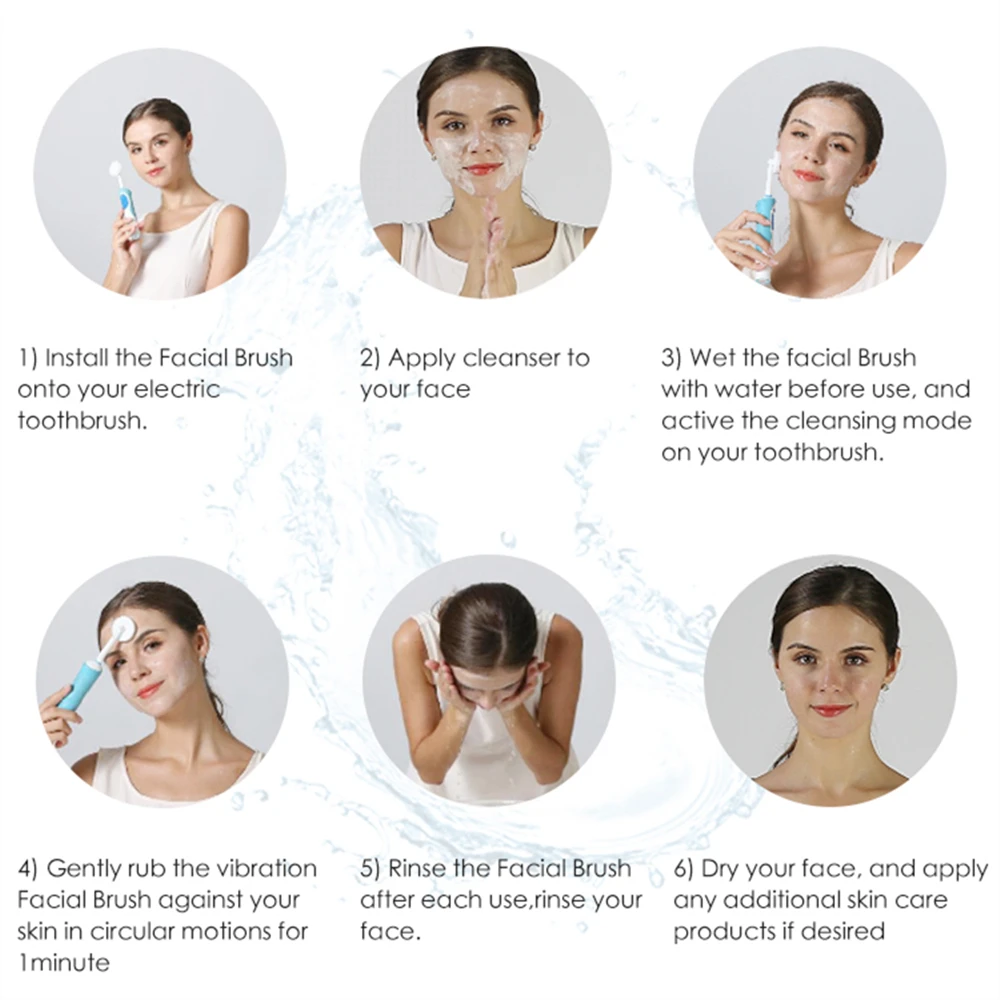 1) Install the Facial Brush onto your electric toothbrush.

2) Apply cleanser to your face

3) Wet the facial Brush with water before use, and active the cleansing mode on your toothbrush.

4) Gently rub the vibration Facial Brush against your skin in circular motions for 1minute

5) Rinse the Facial Brush after each use,rinse your face.

6) Dry your face, and apply any additional skin care products if desired