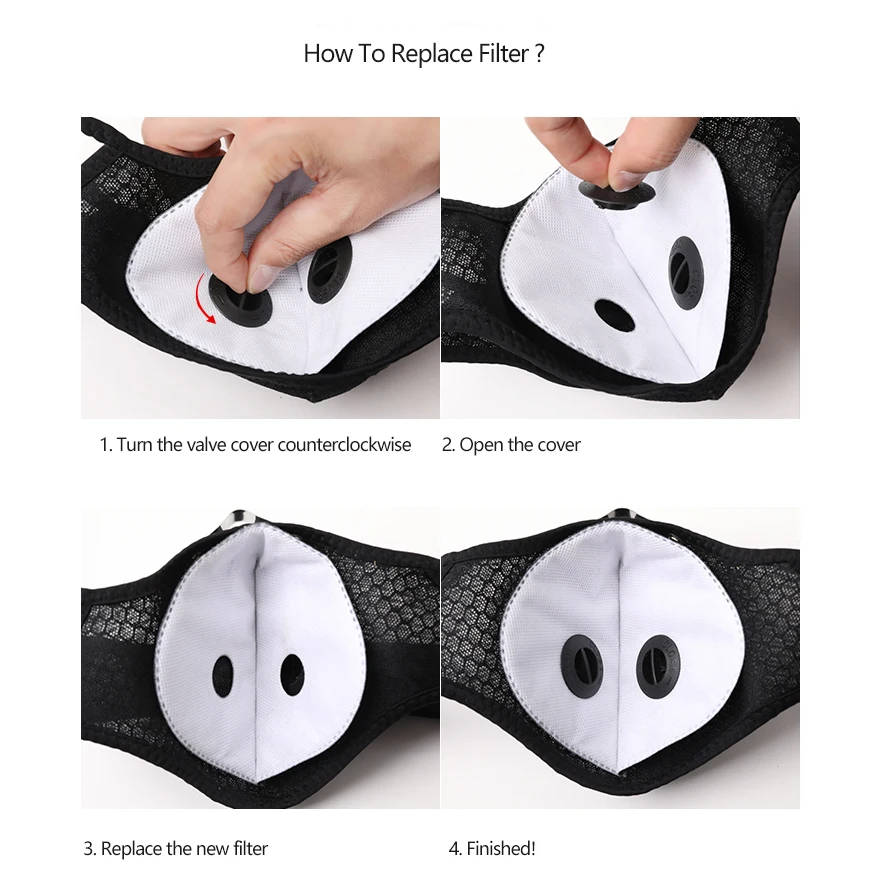 How To Replace Filter ?

1. Turn the valve cover counterclockwise

2. Open the cover

3. Replace the new filter

4. Finished!