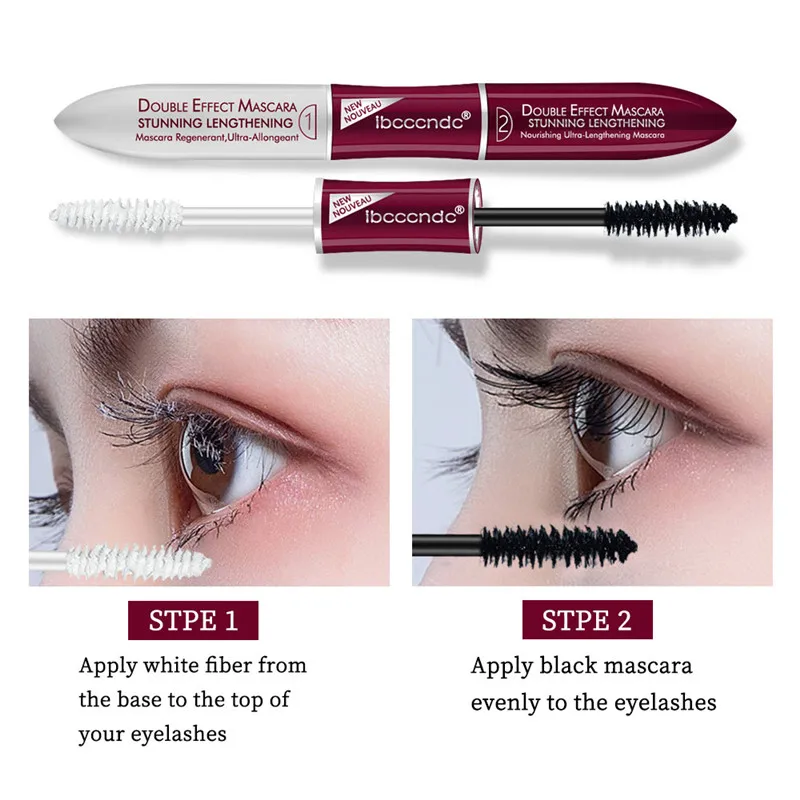 DOUBLE EFFECT MASCARA
STUNNING LENGTHENING
Mascara Regenerant,Ultra-Allongeant
1

NEW NOUVEAU
ibcccndc®

2
DOUBLE EFFECT MASCARA
STUNNING LENGTHENING
Nourishing Ultra-Lengthening Mascara

NEW NOUVEAU
ibcccndc®

STPE 1

Apply white fiber from the base to the top of your eyelashes

STPE 2

Apply black mascara evenly to the eyelashes