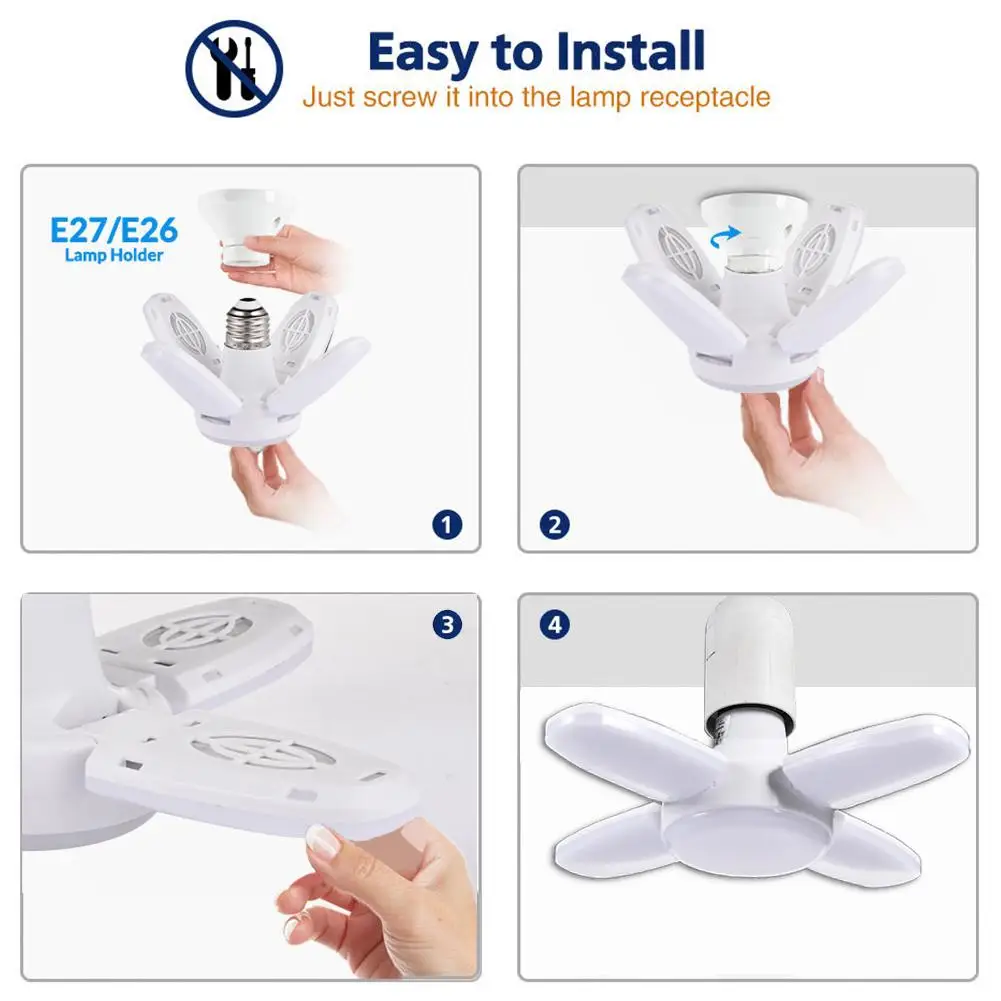 Easy to Install
Just screw it into the lamp receptacle

E27/E26
Lamp Holder

1

2

3

4