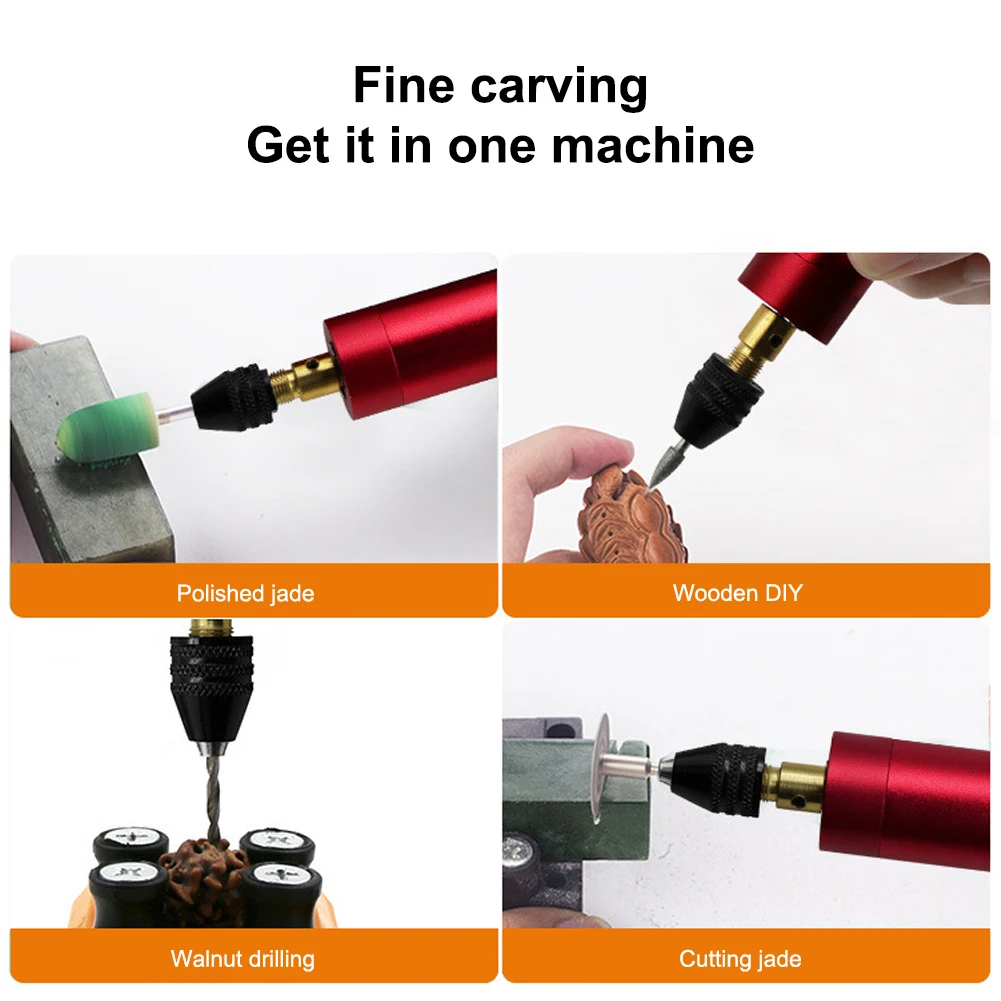 Fine carving
Get it in one machine

Polished jade

Wooden DIY

Walnut drilling

Cutting jade