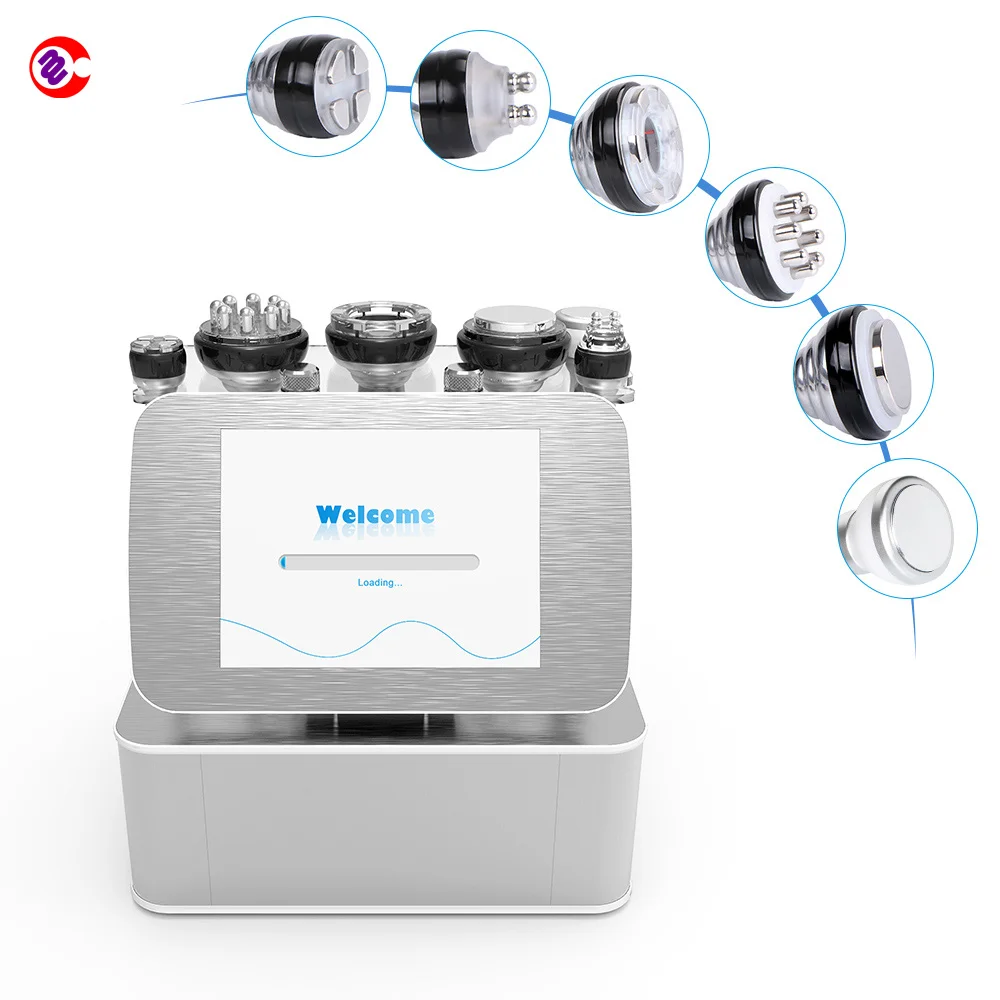 Welcome

Loading...