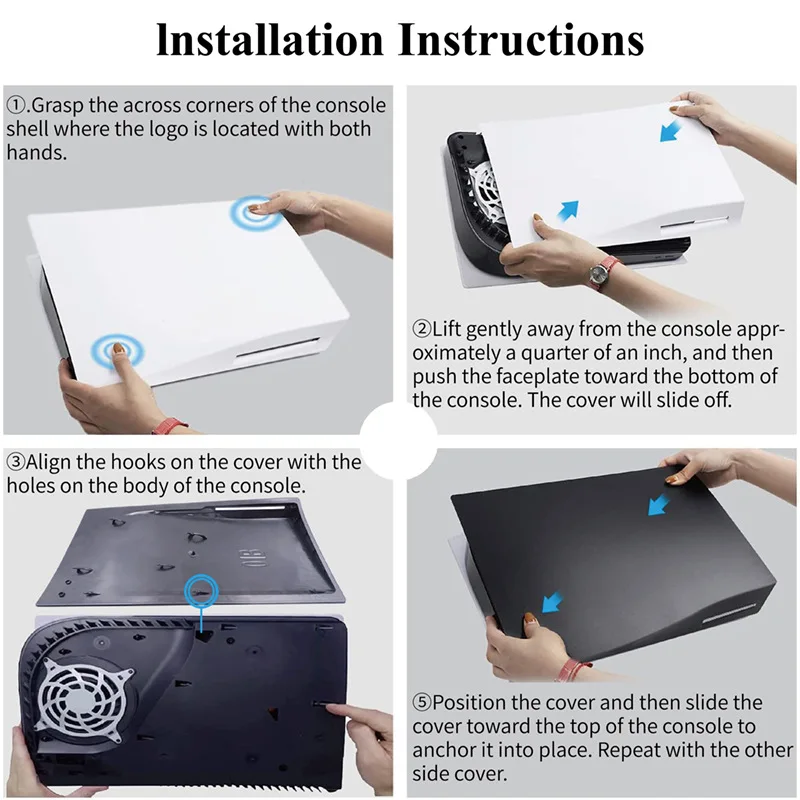 Installation Instructions

①.Grasp the across corners of the console shell where the logo is located with both hands.

②Lift gently away from the console approximately a quarter of an inch, and then push the faceplate toward the bottom of the console. The cover will slide off.

③Align the hooks on the cover with the holes on the body of the console.

⑤Position the cover and then slide the cover toward the top of the console to anchor it into place. Repeat with the other side cover.