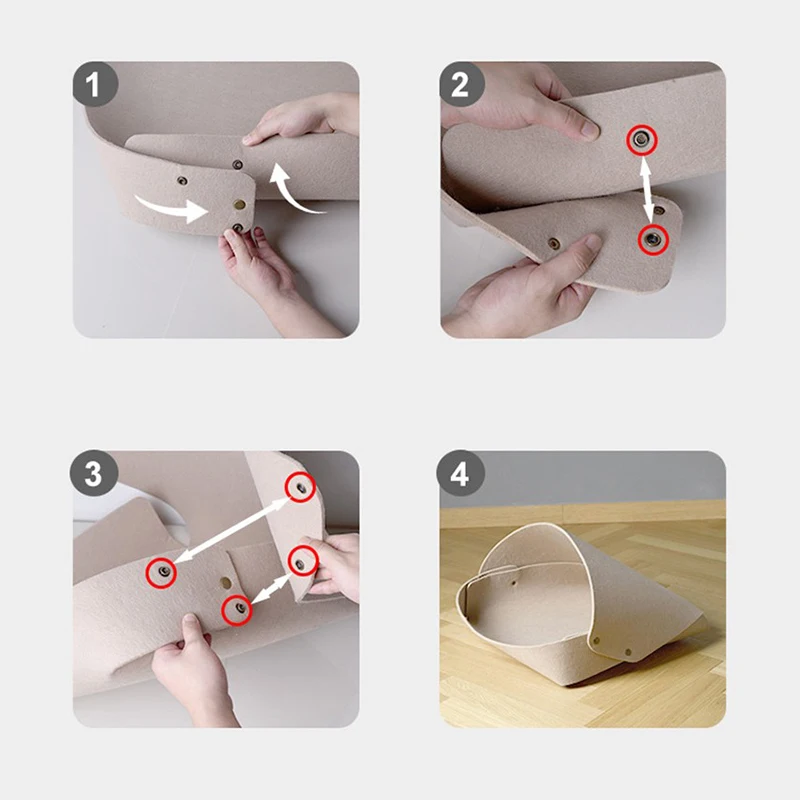 1
2
3
4