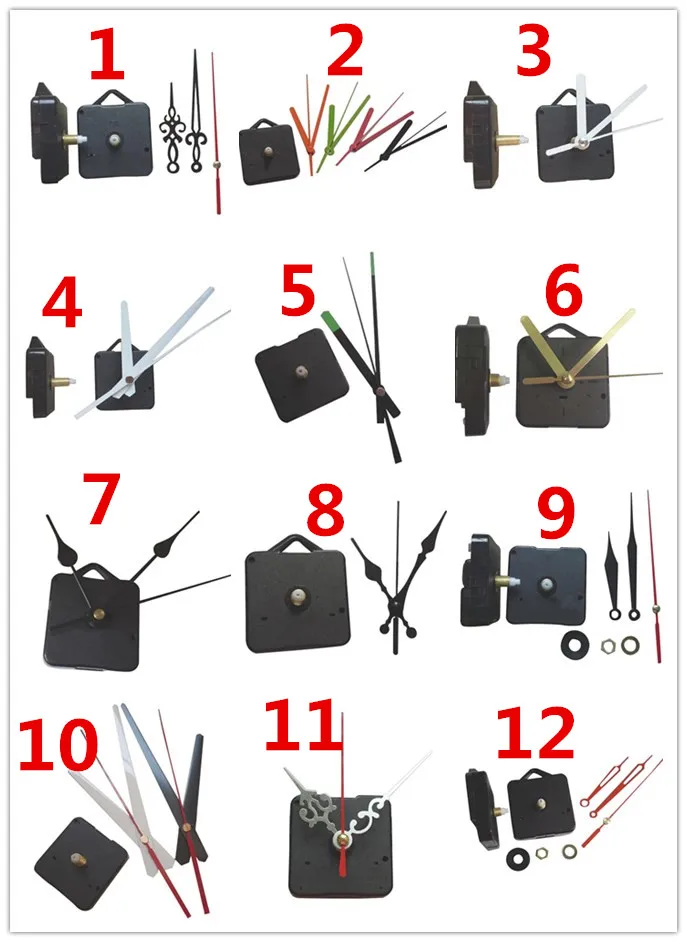 1
2
3
4
5
6
7
8
9
10
11
12