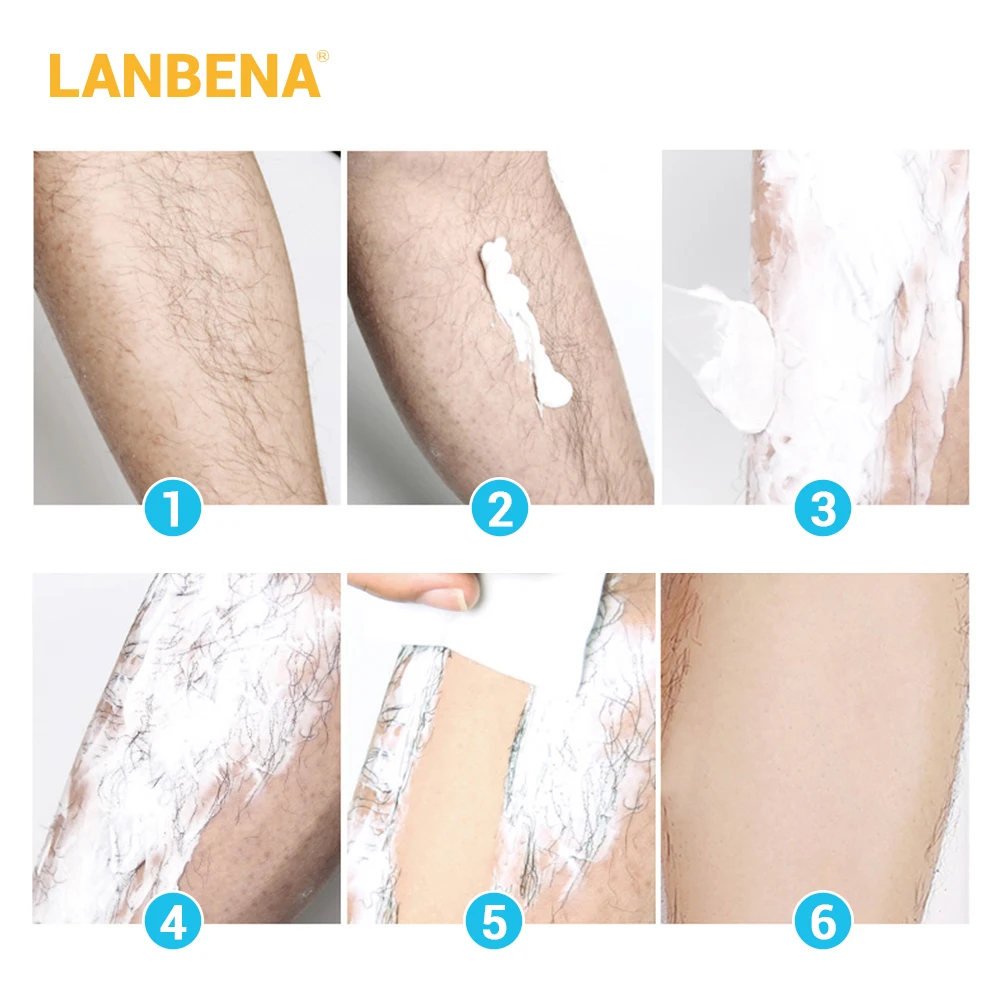 LANBENA®

1

2

3

4

5

6