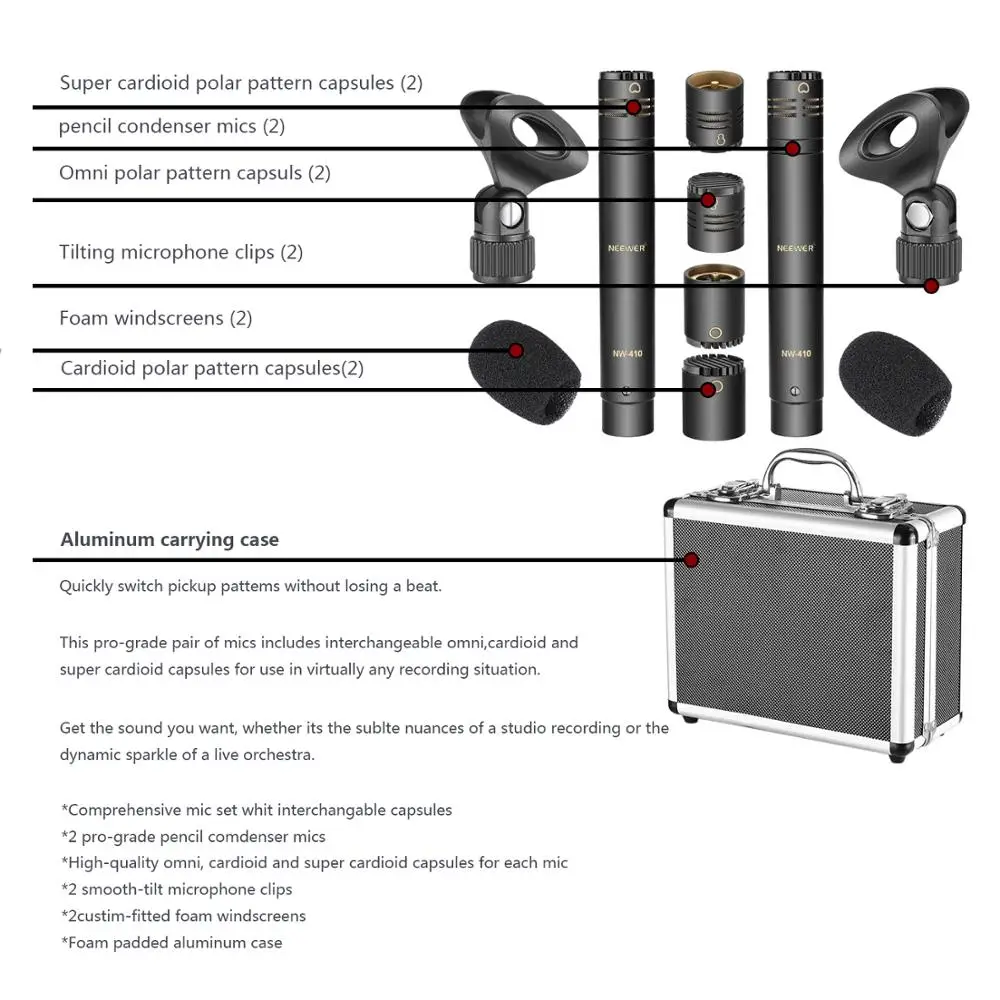 Super cardioid polar pattern capsules (2)

pencil condenser mics (2)

Omni polar pattern capsuls (2)

Tilting microphone clips (2)

Foam windscreens (2)

Cardioid polar pattern capsules(2)

NEEWER

NW-410

NEEWER

NW-410

Aluminum carrying case

Quickly switch pickup pattems without losing a beat.

This pro-grade pair of mics includes interchangeable omni,cardioid and super cardioid capsules for use in virtually any recording situation.

Get the sound you want, whether its the sublte nuances of a studio recording or the dynamic sparkle of a live orchestra.

*Comprehensive mic set whit interchangable capsules
*2 pro-grade pencil comdenser mics
*High-quality omni, cardioid and super cardioid capsules for each mic
*2 smooth-tilt microphone clips
*2custim-fitted foam windscreens
*Foam padded aluminum case