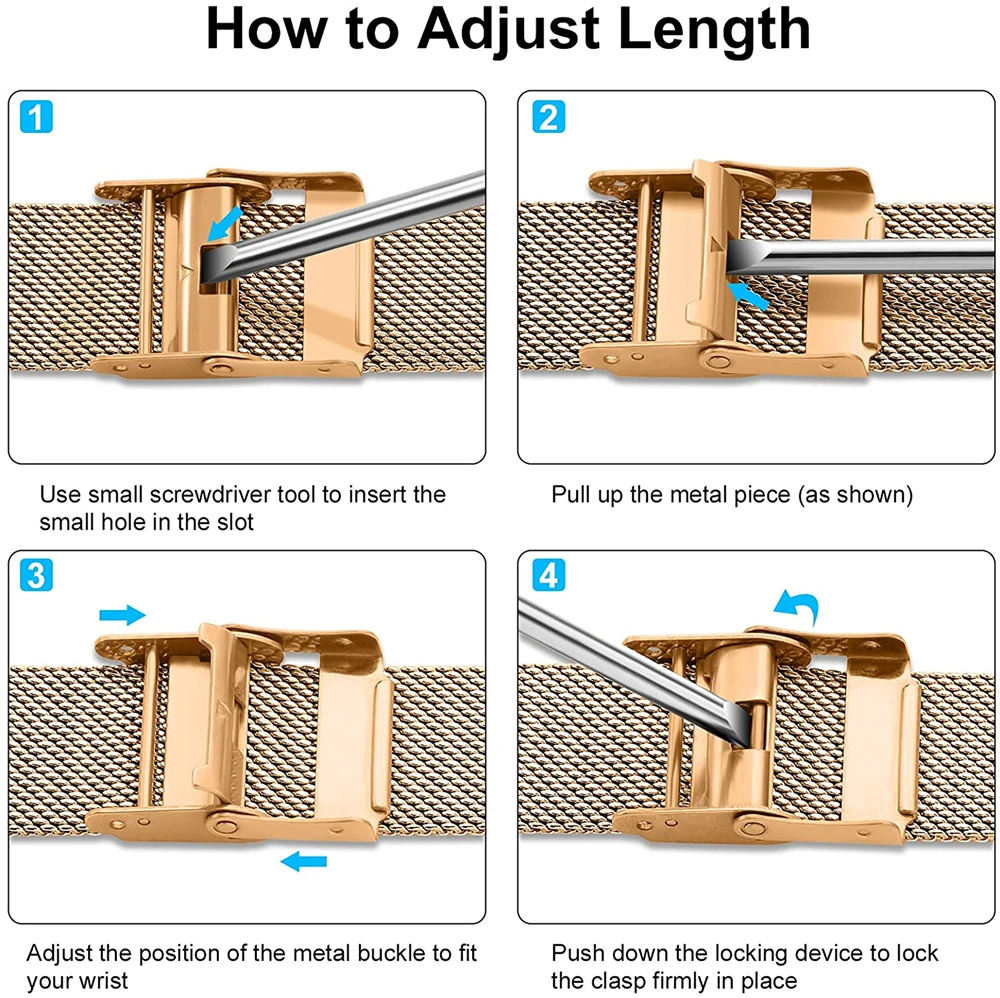 How to Adjust Length

1

Use small screwdriver tool to insert the small hole in the slot

2

Pull up the metal piece (as shown)

3

Adjust the position of the metal buckle to fit your wrist

4

Push down the locking device to lock the clasp firmly in place