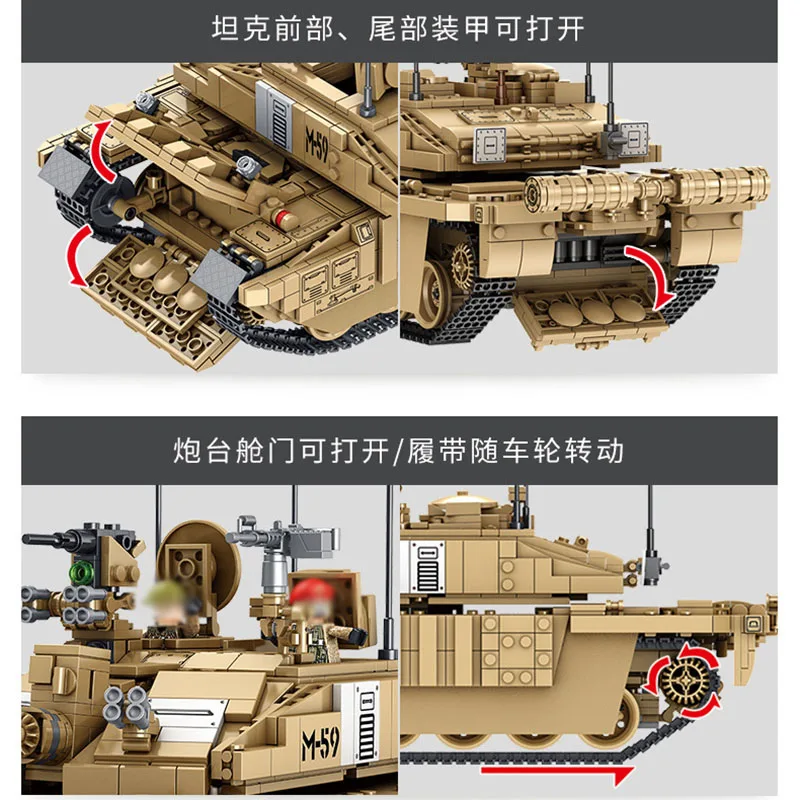 坦克前部、尾部装甲可打开

M-59

炮台舱门可打开/履带随车轮转动

M-59