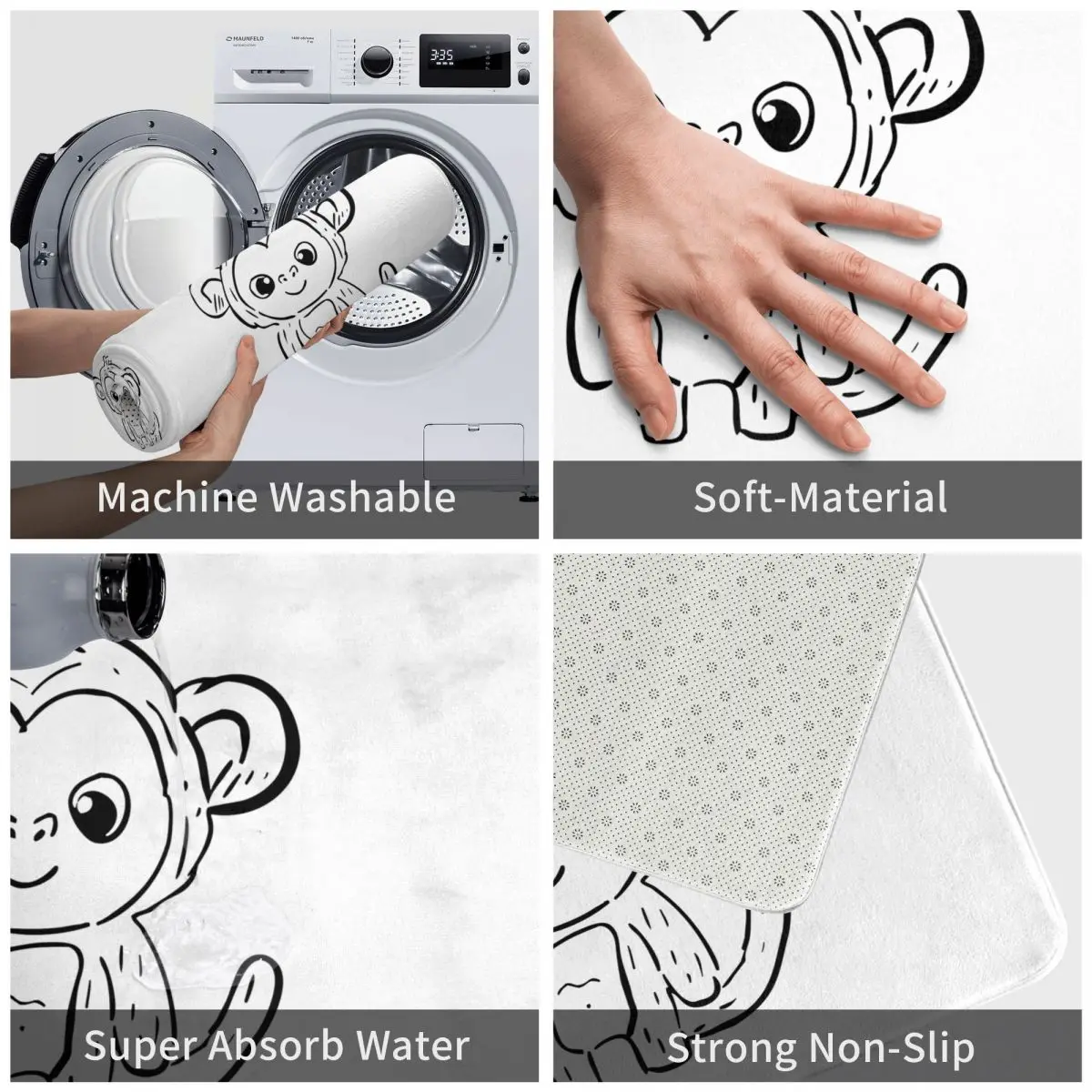 MAUNFELD

3:35

Machine Washable

Soft-Material

Super Absorb Water

Strong Non-Slip