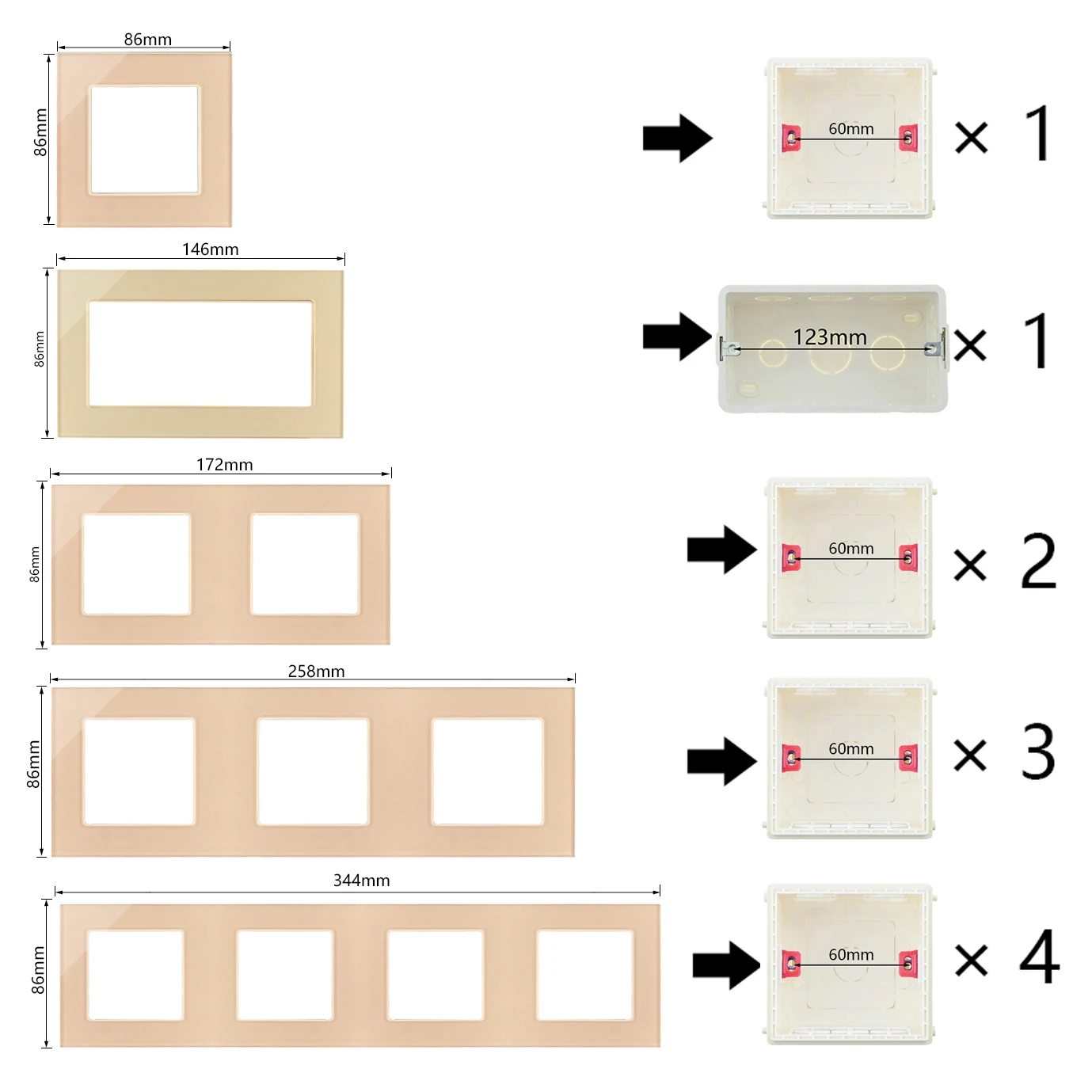 86mm
86mm
60mm
× 1

146mm
86mm
123mm
× 1

172mm
86mm
60mm
× 2

258mm
86mm
60mm
× 3

344mm
86mm
60mm
× 4