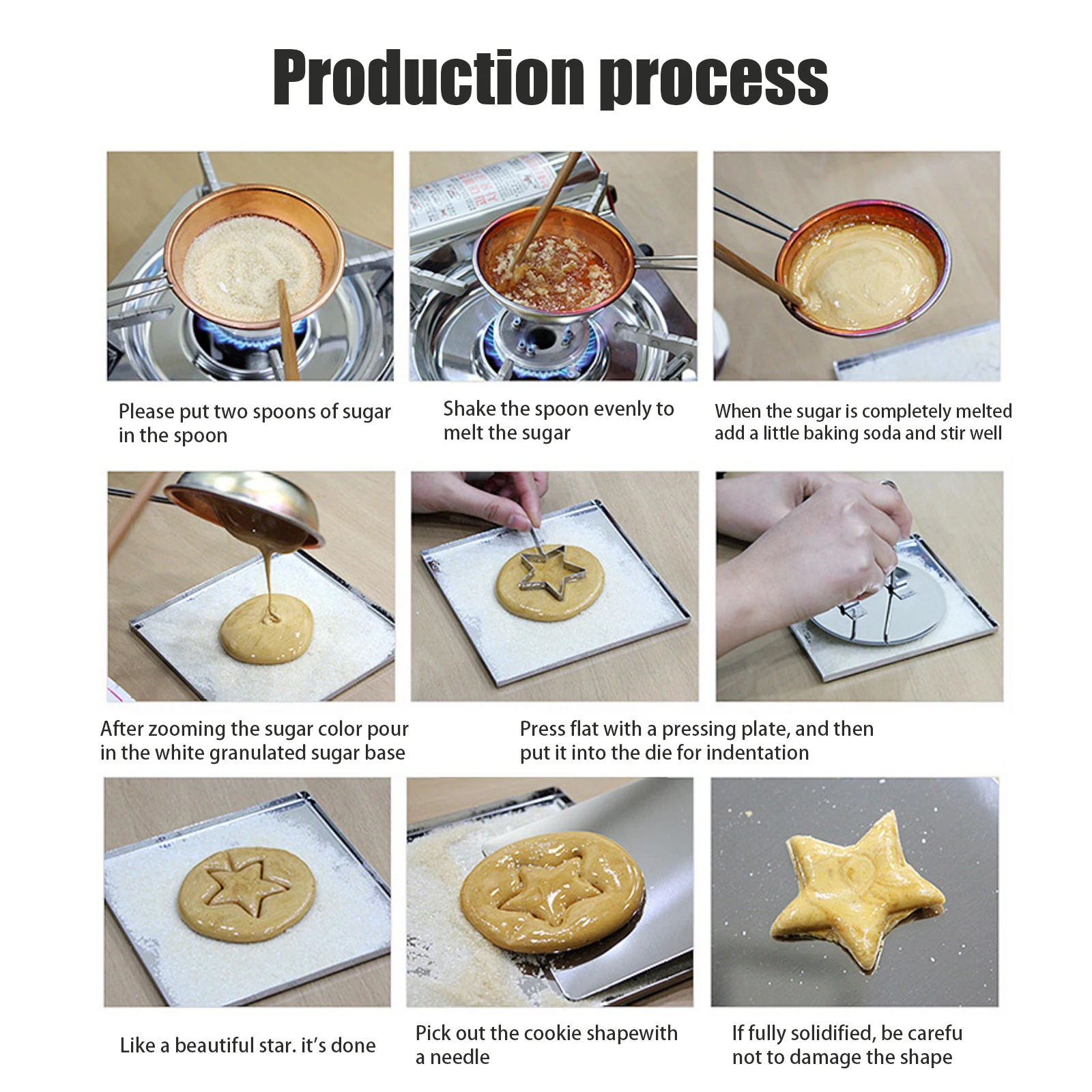 Production process

Please put two spoons of sugar in the spoon

Shake the spoon evenly to melt the sugar

When the sugar is completely melted add a little baking soda and stir well

After zooming the sugar color pour in the white granulated sugar base

Press flat with a pressing plate, and then put it into the die for indentation

Like a beautiful star. it's done

Pick out the cookie shapewith a needle

If fully solidified, be carefu not to damage the shape