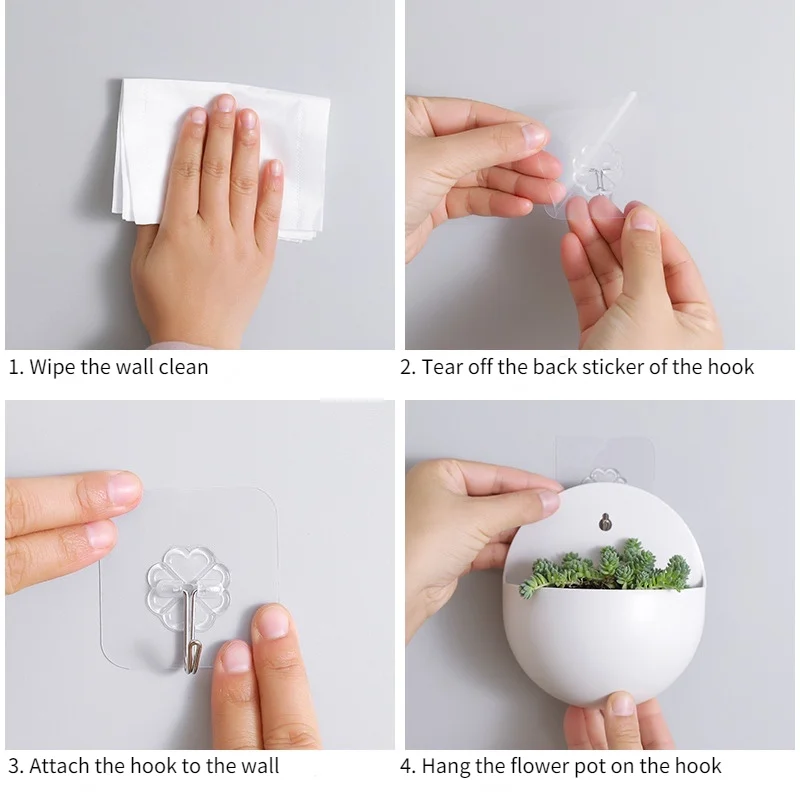 1. Wipe the wall clean

2. Tear off the back sticker of the hook

3. Attach the hook to the wall

4. Hang the flower pot on the hook