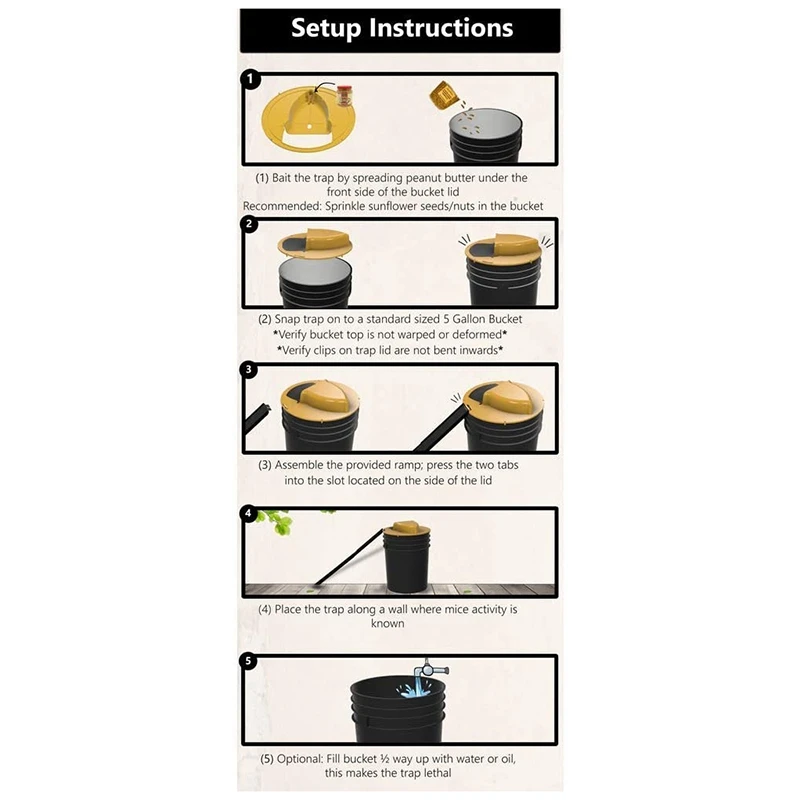 Setup Instructions

1

(1) Bait the trap by spreading peanut butter under the front side of the bucket lid
Recommended: Sprinkle sunflower seeds/nuts in the bucket

2

(2) Snap trap on to a standard sized 5 Gallon Bucket
*Verify bucket top is not warped or deformed*
*Verify clips on trap lid are not bent inwards*

3

(3) Assemble the provided ramp; press the two tabs into the slot located on the side of the lid

4

(4) Place the trap along a wall where mice activity is known

5

(5) Optional: Fill bucket ½ way up with water or oil, this makes the trap lethal