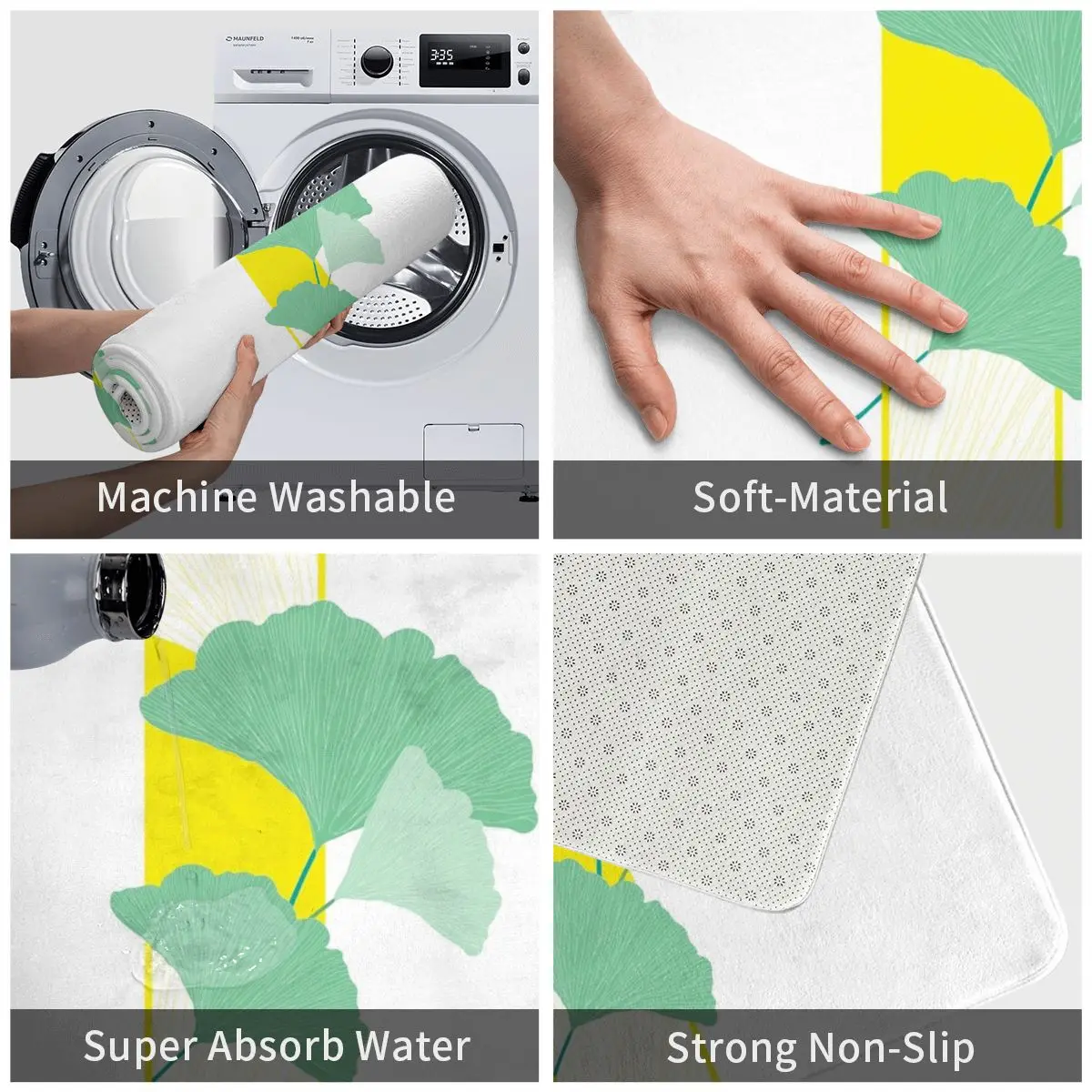 MAUNFELD

3:35

Machine Washable

Soft-Material

Super Absorb Water

Strong Non-Slip