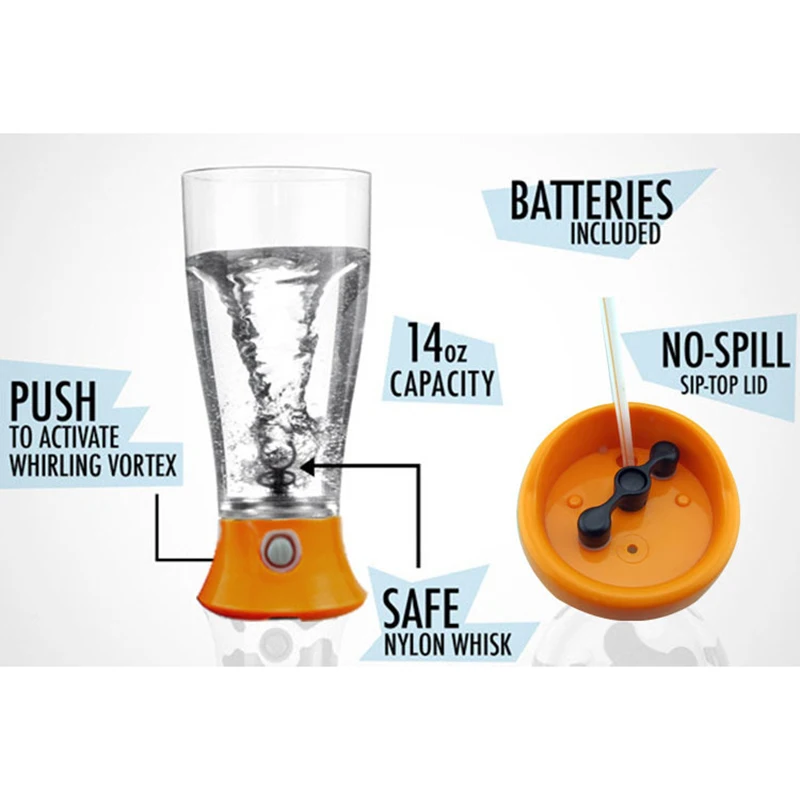 BATTERIES
INCLUDED

14oz
CAPACITY

NO-SPILL
SIP-TOP LID

PUSH
TO ACTIVATE
WHIRLING VORTEX

SAFE
NYLON WHISK