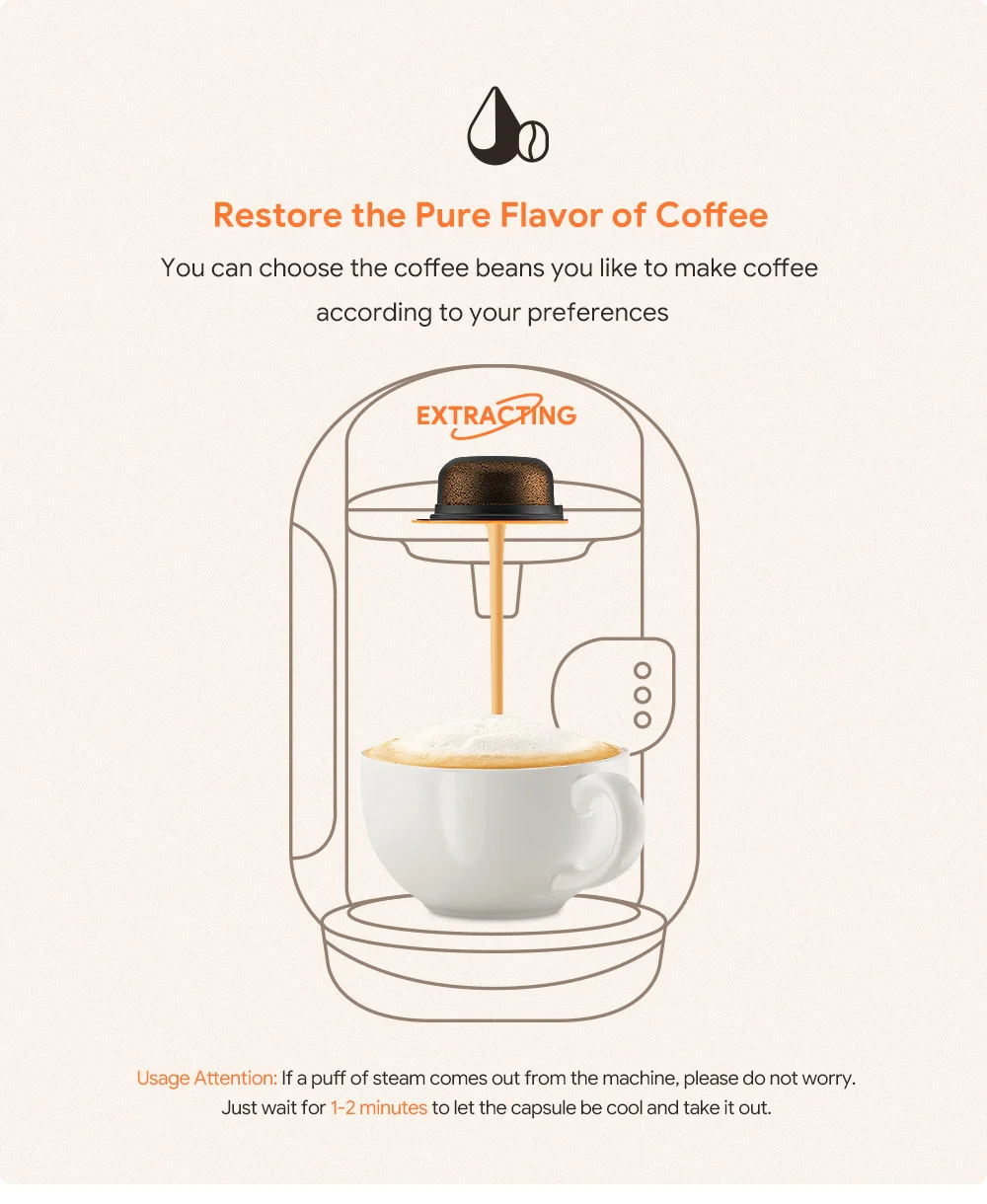 Restore the Pure Flavor of Coffee

You can choose the coffee beans you like to make coffee according to your preferences

EXTRACTING

Usage Attention: If a puff of steam comes out from the machine, please do not worry. Just wait for 1-2 minutes to let the capsule be cool and take it out.