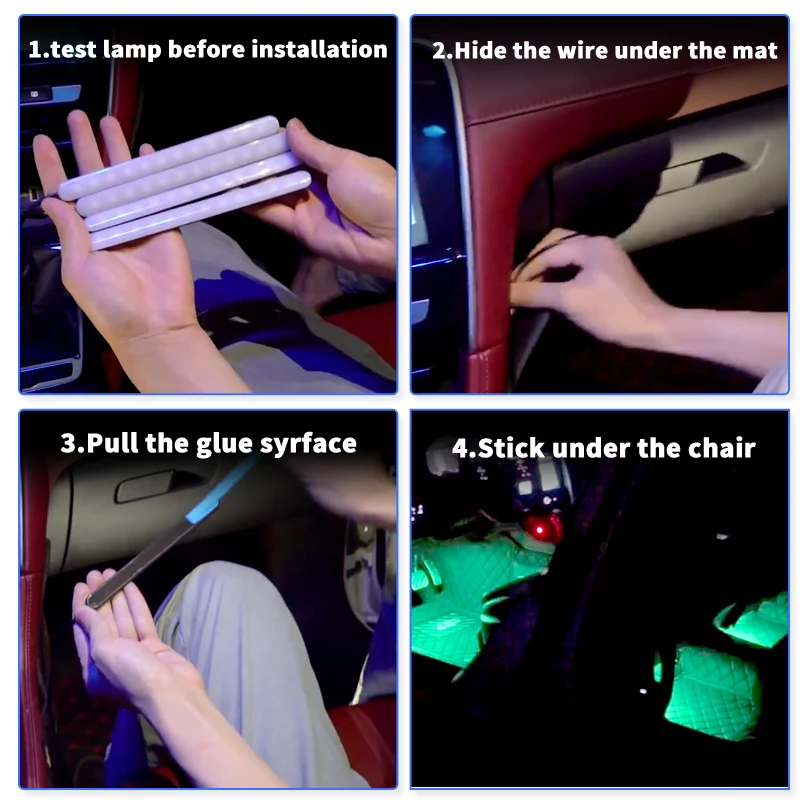 1.test lamp before installation

2.Hide the wire under the mat

3.Pull the glue syrface

4.Stick under the chair