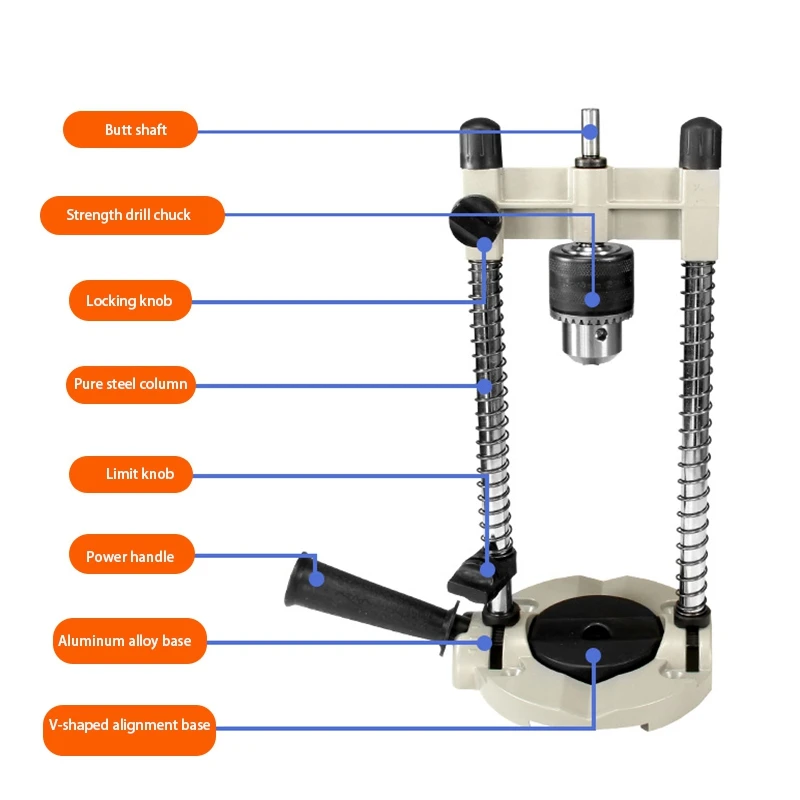 Butt shaft

Strength drill chuck

Locking knob

Pure steel column

Limit knob

Power handle

Aluminum alloy base

V-shaped alignment base