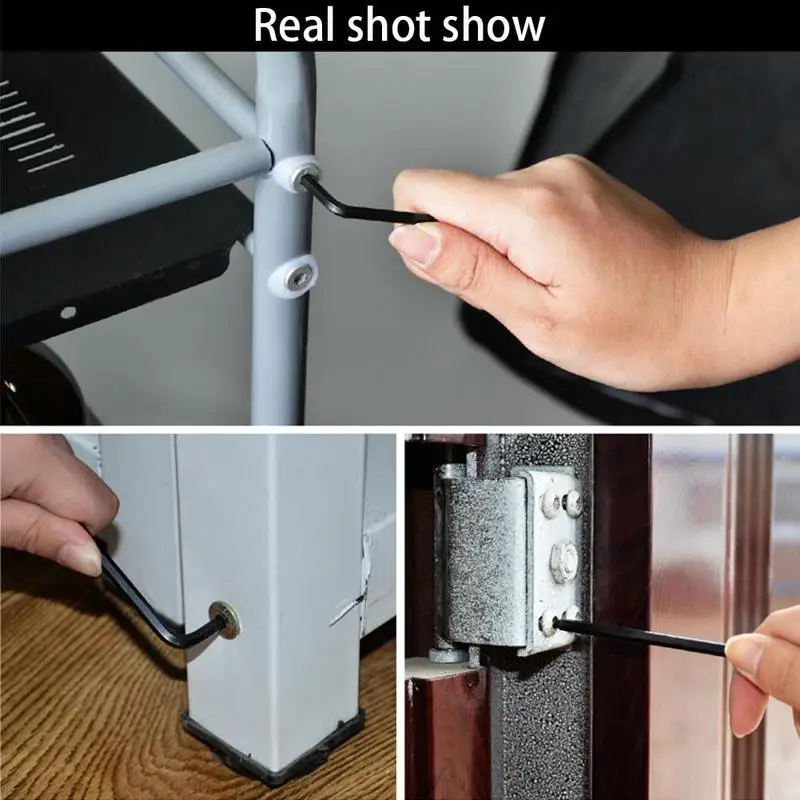 Real shot show