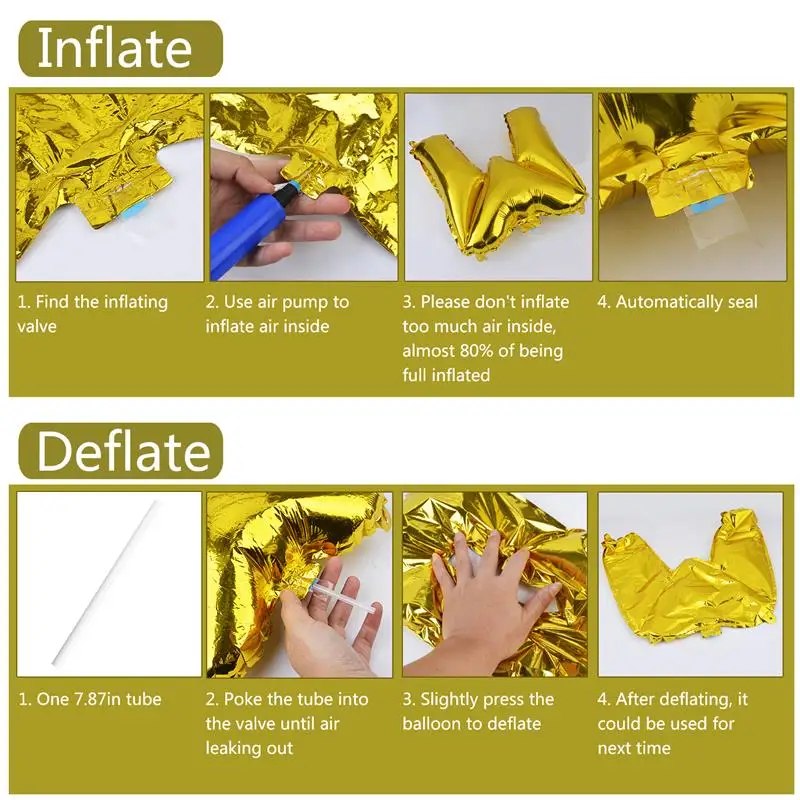 Inflate

1. Find the inflating valve

2. Use air pump to inflate air inside

3. Please don't inflate too much air inside, almost 80% of being full inflated

4. Automatically seal

Deflate

1. One 7.87in tube

2. Poke the tube into the valve until air leaking out

3. Slightly press the balloon to deflate

4. After deflating, it could be used for next time