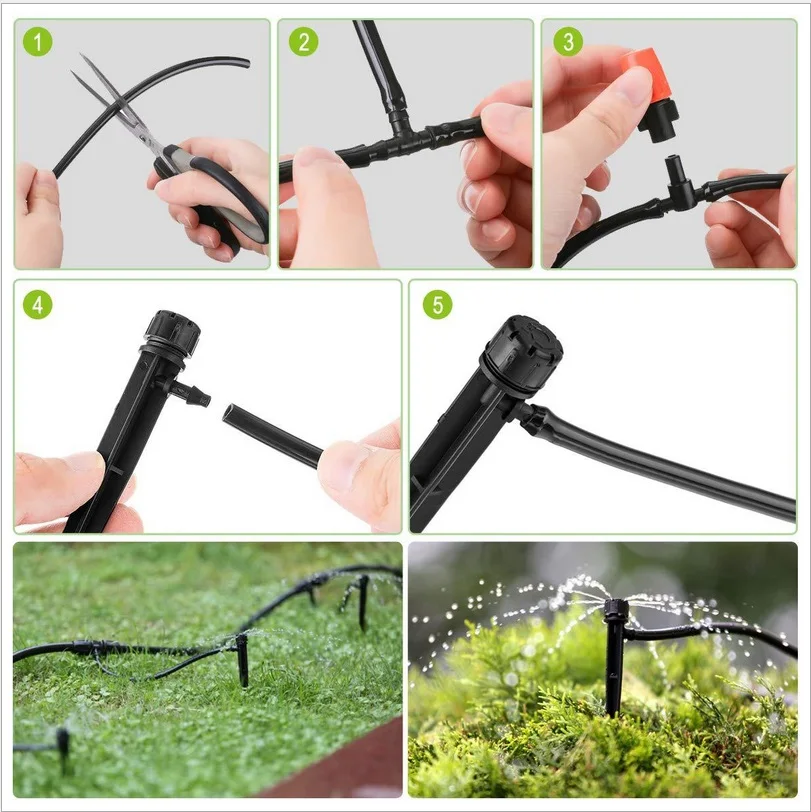 1

2

3

4

5