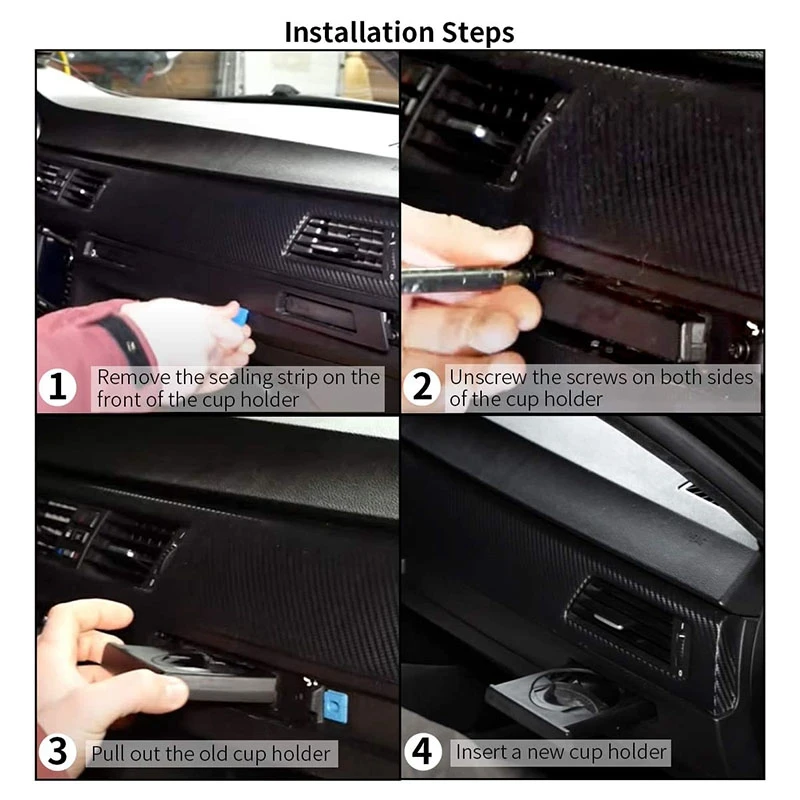 Installation Steps

1 Remove the sealing strip on the front of the cup holder

2 Unscrew the screws on both sides of the cup holder

3 Pull out the old cup holder

4 Insert a new cup holder