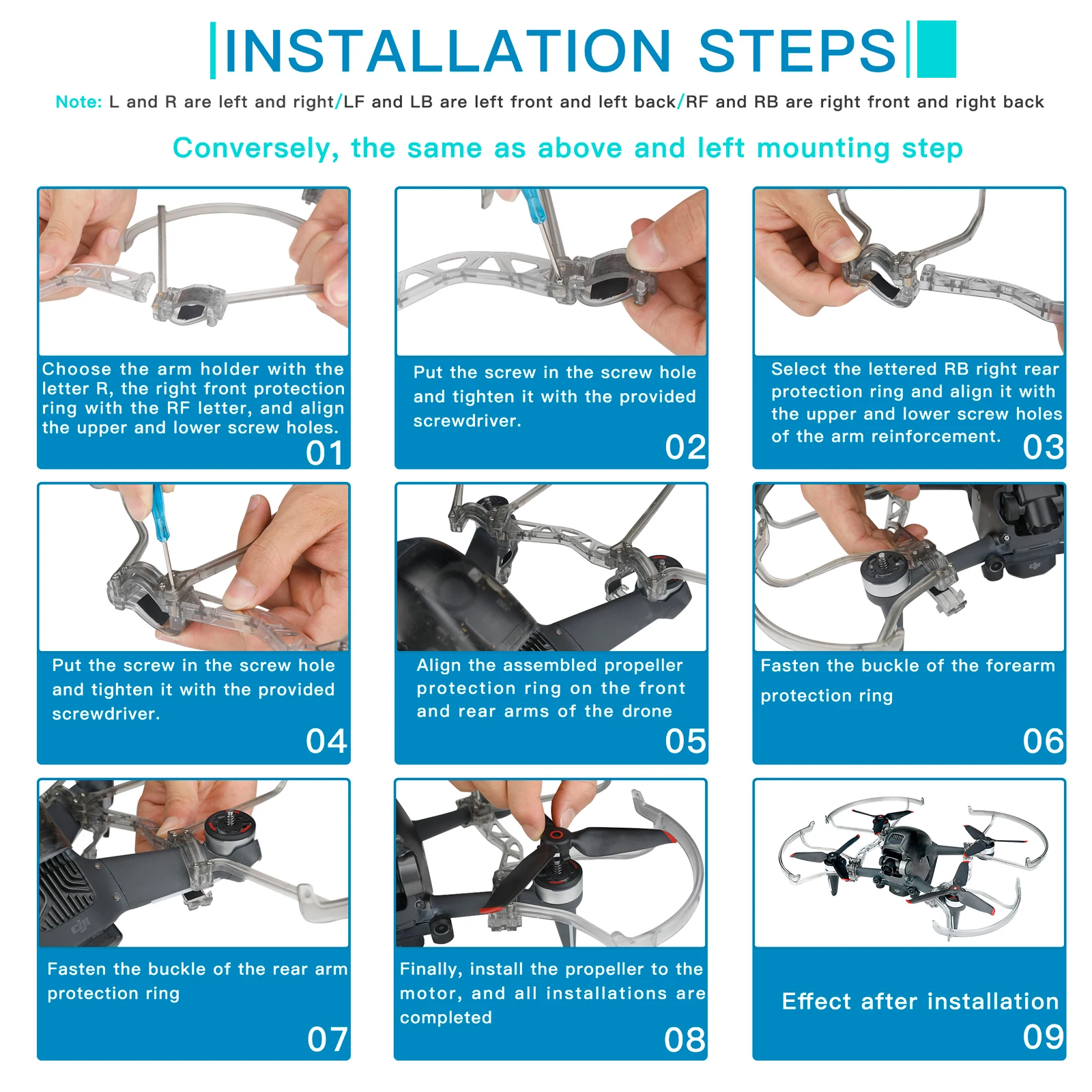 INSTALLATION STEPS

Note: L and R are left and right/LF and LB are left front and left back/RF and RB are right front and right back

Conversely, the same as above and left mounting step

Choose the arm holder with the letter R, the right front protection ring with the RF letter, and align the upper and lower screw holes.
01

Put the screw in the screw hole and tighten it with the provided screwdriver.
02

Select the lettered RB right rear protection ring and align it with the upper and lower screw holes of the arm reinforcement.
03

Put the screw in the screw hole and tighten it with the provided screwdriver.
04

Align the assembled propeller protection ring on the front and rear arms of the drone
05

Fasten the buckle of the forearm protection ring
06

Fasten the buckle of the rear arm protection ring
07

Finally, install the propeller to the motor, and all installations are completed
08

Effect after installation
09