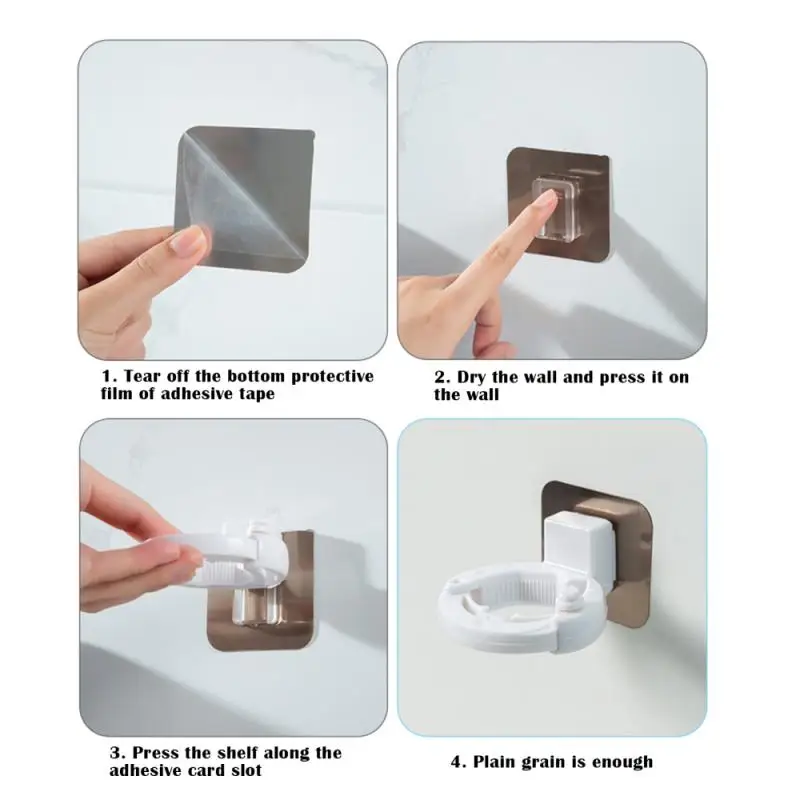 1. Tear off the bottom protective film of adhesive tape

2. Dry the wall and press it on the wall

3. Press the shelf along the adhesive card slot

4. Plain grain is enough