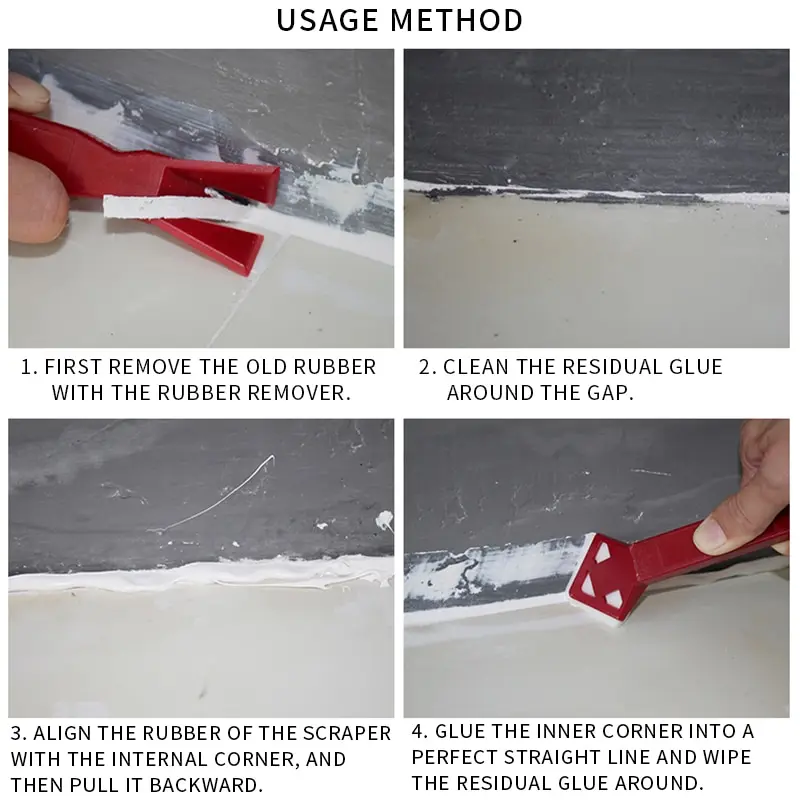 USAGE METHOD

1. FIRST REMOVE THE OLD RUBBER WITH THE RUBBER REMOVER.

2. CLEAN THE RESIDUAL GLUE AROUND THE GAP.

3. ALIGN THE RUBBER OF THE SCRAPER WITH THE INTERNAL CORNER, AND THEN PULL IT BACKWARD.

4. GLUE THE INNER CORNER INTO A PERFECT STRAIGHT LINE AND WIPE THE RESIDUAL GLUE AROUND.