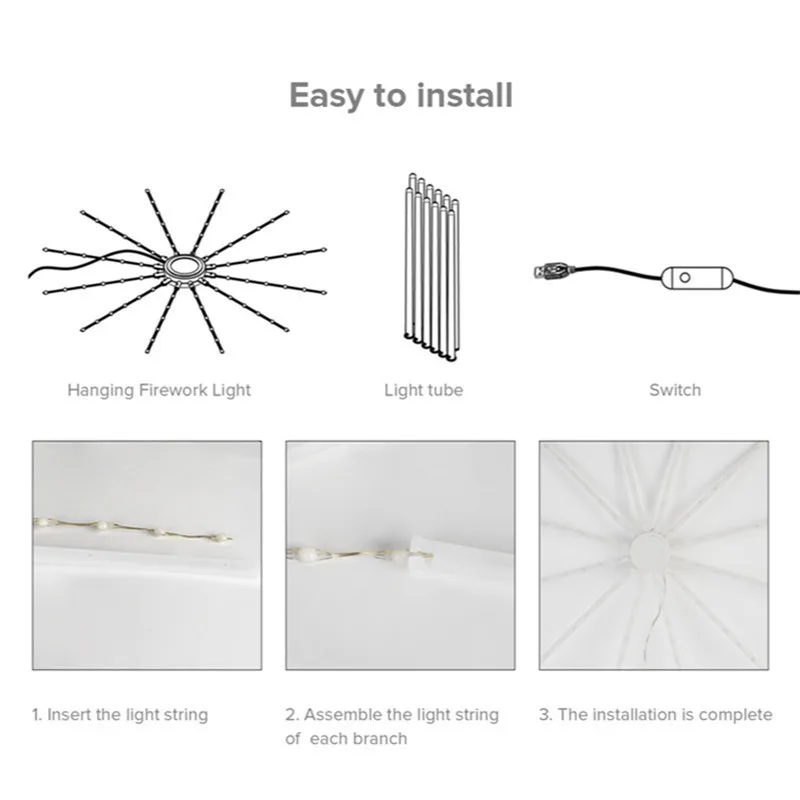 Easy to install

Hanging Firework Light

Light tube

Switch

1. Insert the light string

2. Assemble the light string of each branch

3. The installation is complete