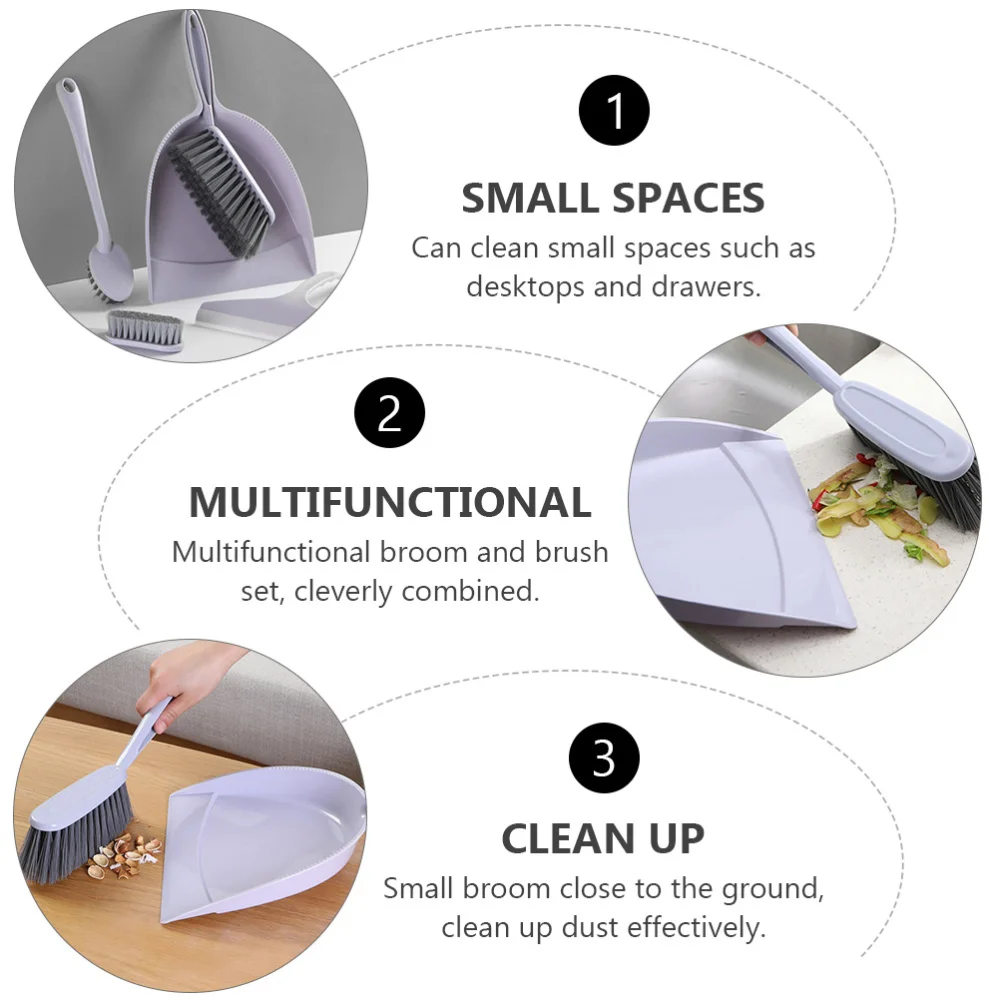 1

SMALL SPACES

Can clean small spaces such as desktops and drawers.

2

MULTIFUNCTIONAL

Multifunctional broom and brush set, cleverly combined.

3

CLEAN UP

Small broom close to the ground, clean up dust effectively.