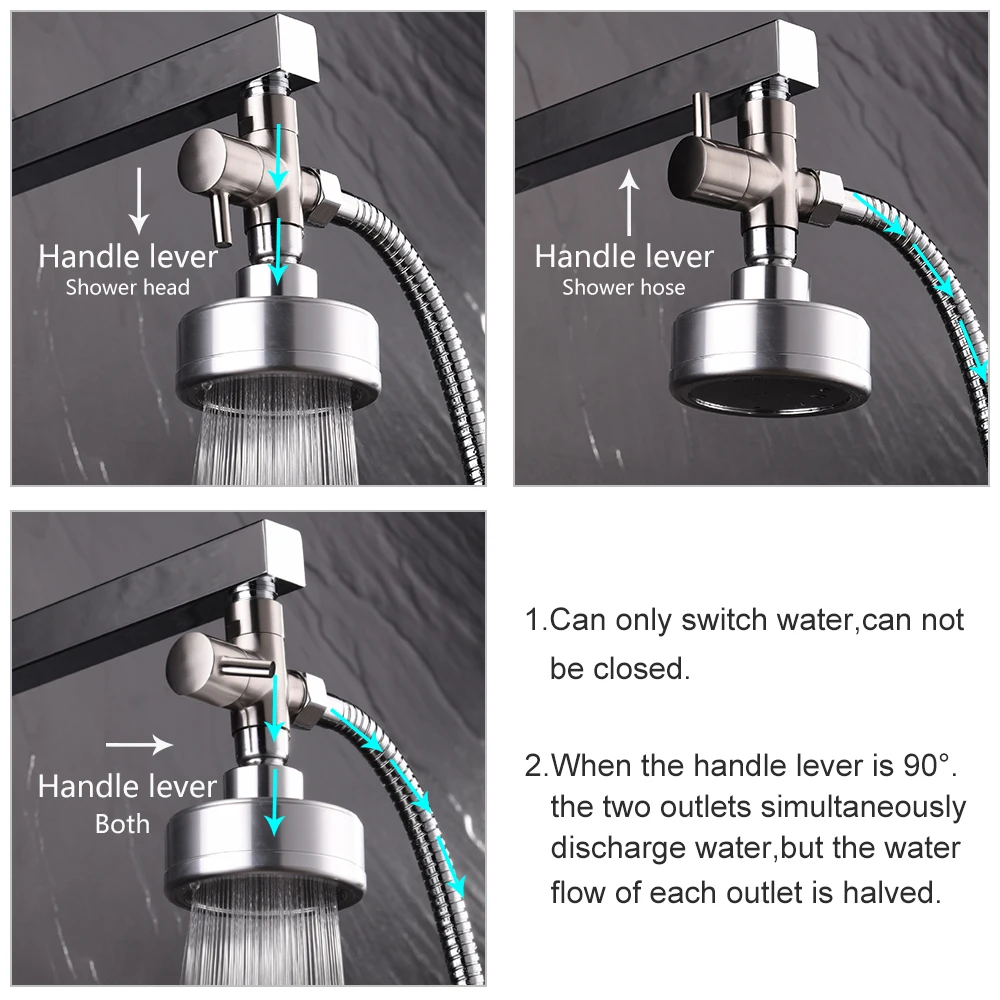 Handle lever
Shower head

Handle lever
Shower hose

Handle lever
Both

1.Can only switch water,can not be closed.

2.When the handle lever is 90°. the two outlets simultaneously discharge water,but the water flow of each outlet is halved.