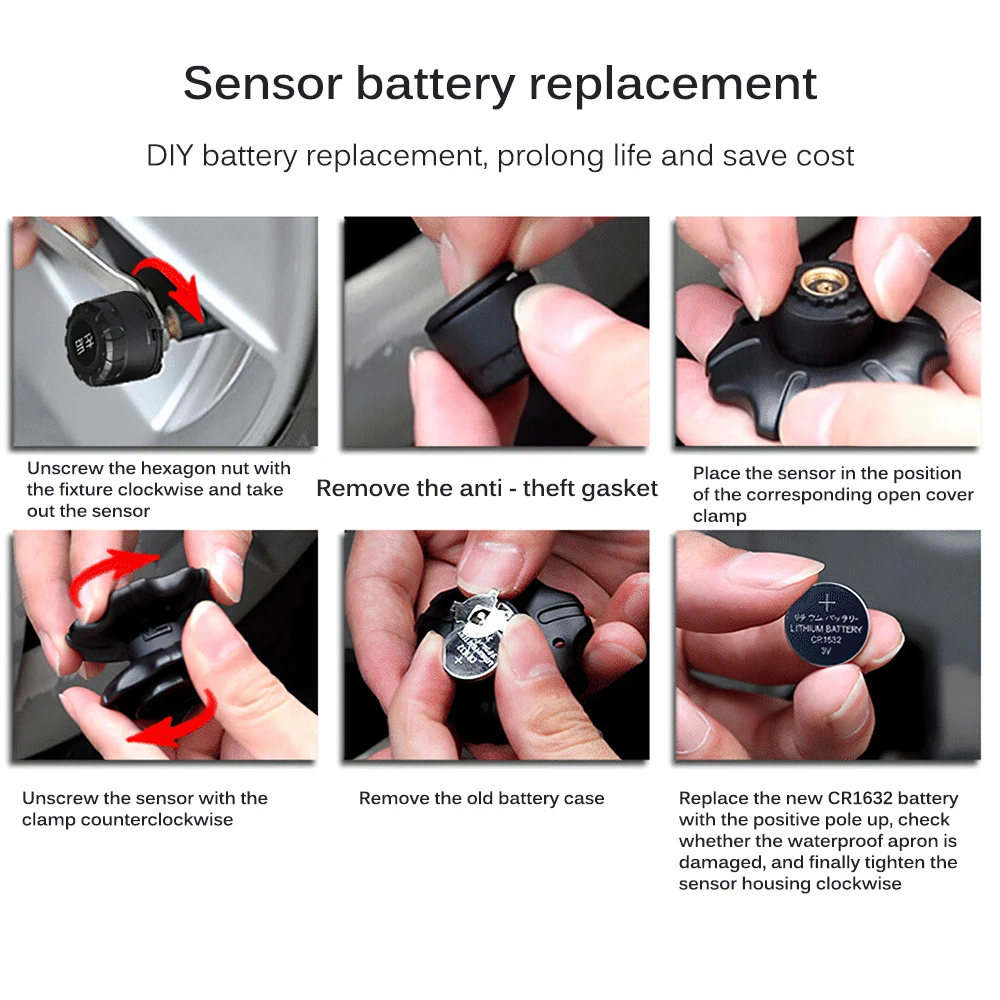 Sensor battery replacement

DIY battery replacement, prolong life and save cost

Unscrew the hexagon nut with the fixture clockwise and take out the sensor

Remove the anti - theft gasket

Place the sensor in the position of the corresponding open cover clamp

+
リチウムバッテリー
LITHIUM BATTERY
CR1632
3V

Unscrew the sensor with the clamp counterclockwise

Remove the old battery case

Replace the new CR1632 battery with the positive pole up, check whether the waterproof apron is damaged, and finally tighten the sensor housing clockwise