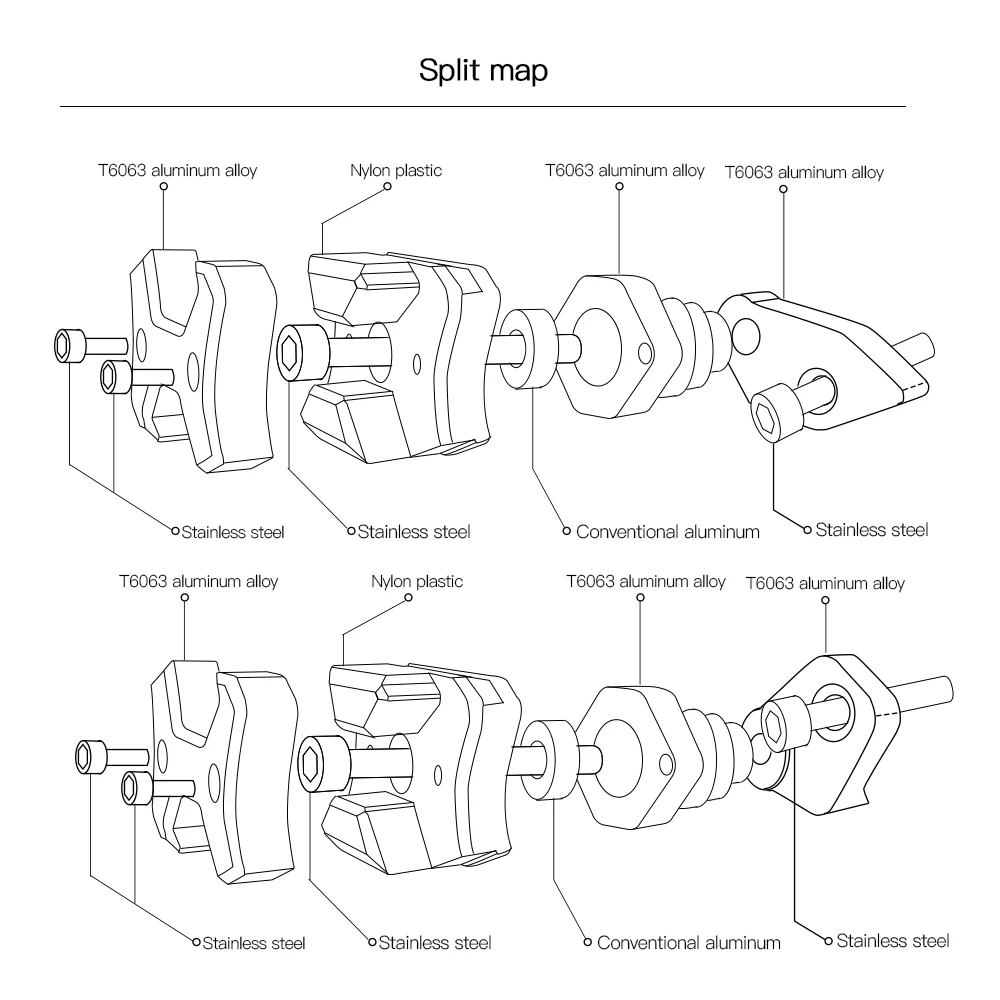 Split map

T6063 aluminum alloy

Nylon plastic

T6063 aluminum alloy

T6063 aluminum alloy

Stainless steel

Stainless steel

Conventional aluminum

Stainless steel

T6063 aluminum alloy

Nylon plastic

T6063 aluminum alloy

T6063 aluminum alloy

Stainless steel

Stainless steel

Conventional aluminum

Stainless steel