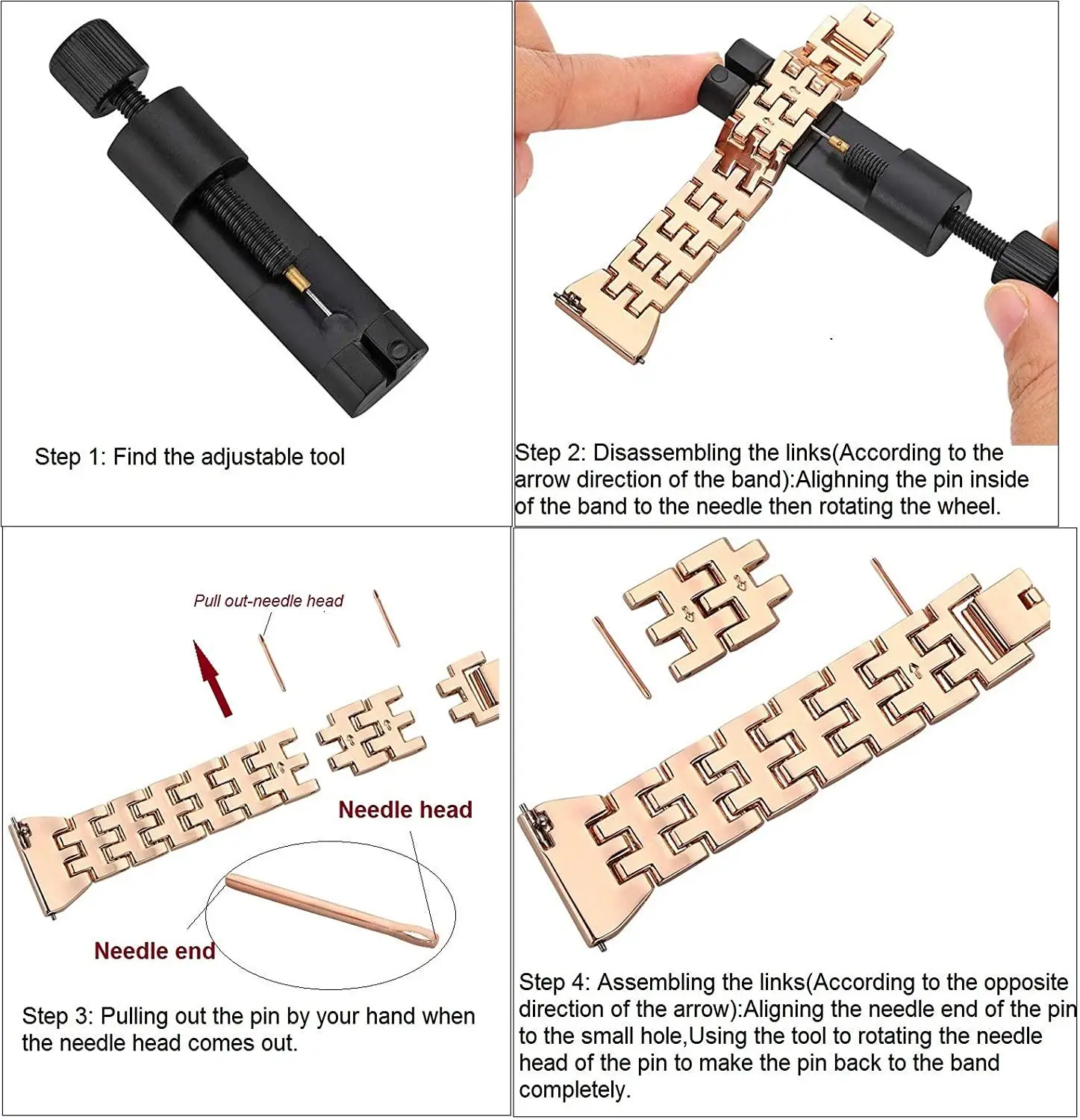 Step 1: Find the adjustable tool

Step 2: Disassembling the links(According to the arrow direction of the band):Alighning the pin inside of the band to the needle then rotating the wheel.

Pull out-needle head

Needle head

Needle end

Step 3: Pulling out the pin by your hand when the needle head comes out.

Step 4: Assembling the links(According to the opposite direction of the arrow):Aligning the needle end of the pin to the small hole,Using the tool to rotating the needle head of the pin to make the pin back to the band completely.