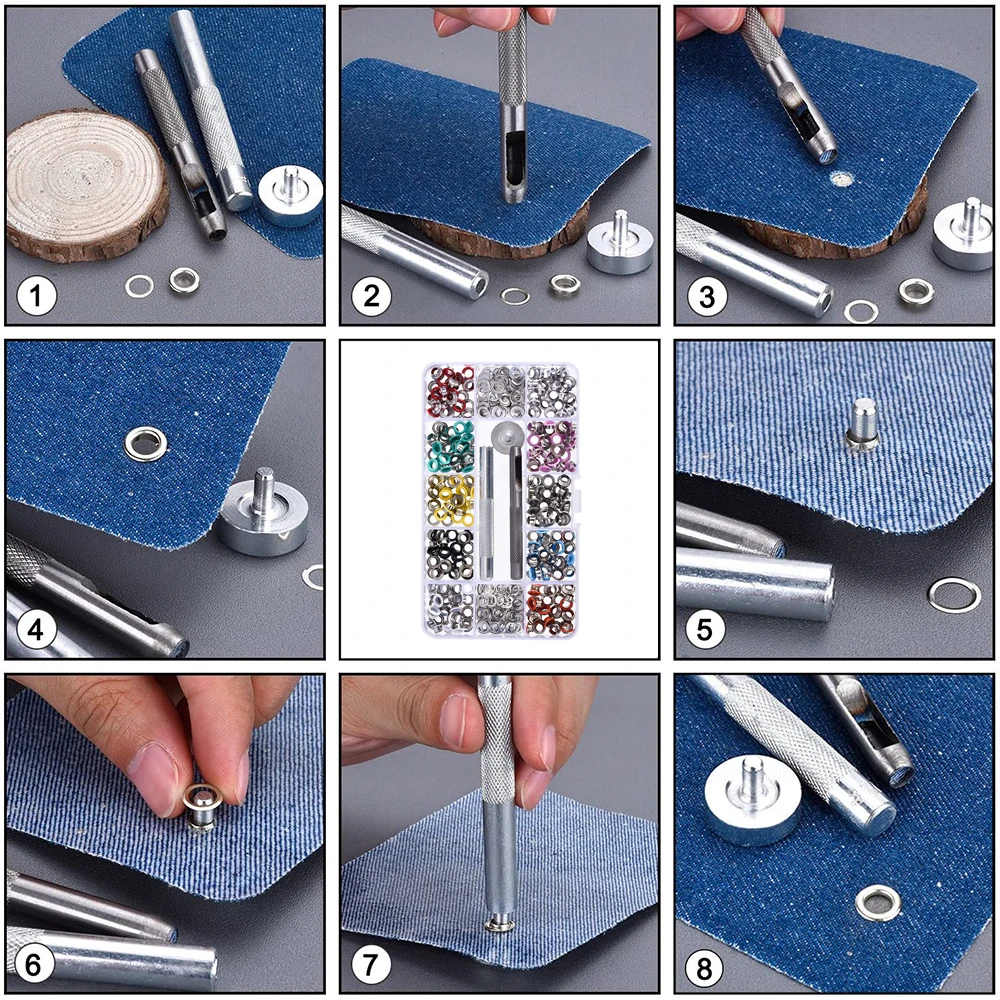 1
2
3
4
5
6
7
8