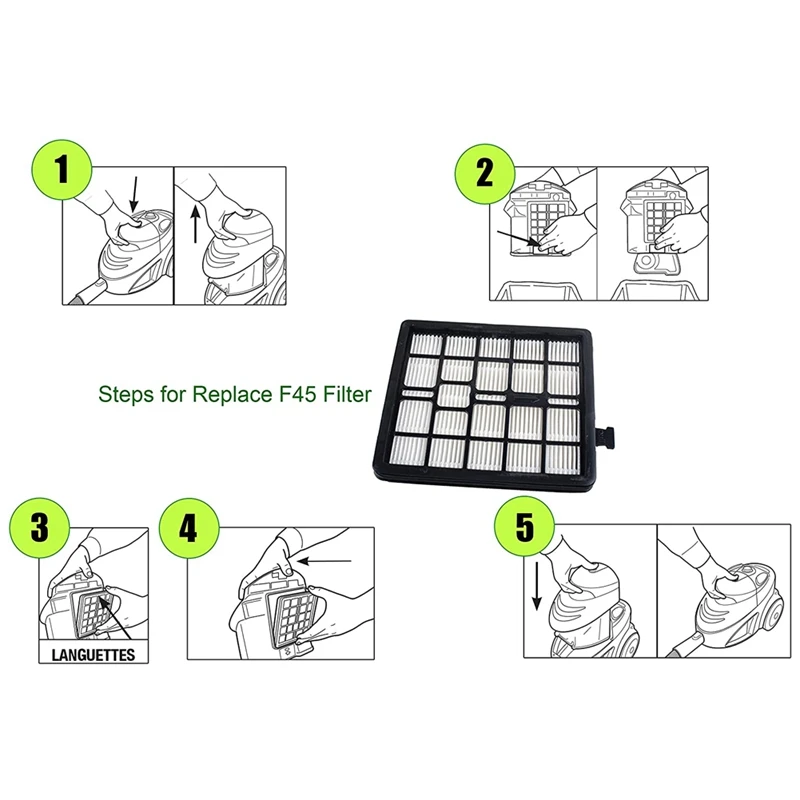 1

2

Steps for Replace F45 Filter

3

LANGUETTES

4

5