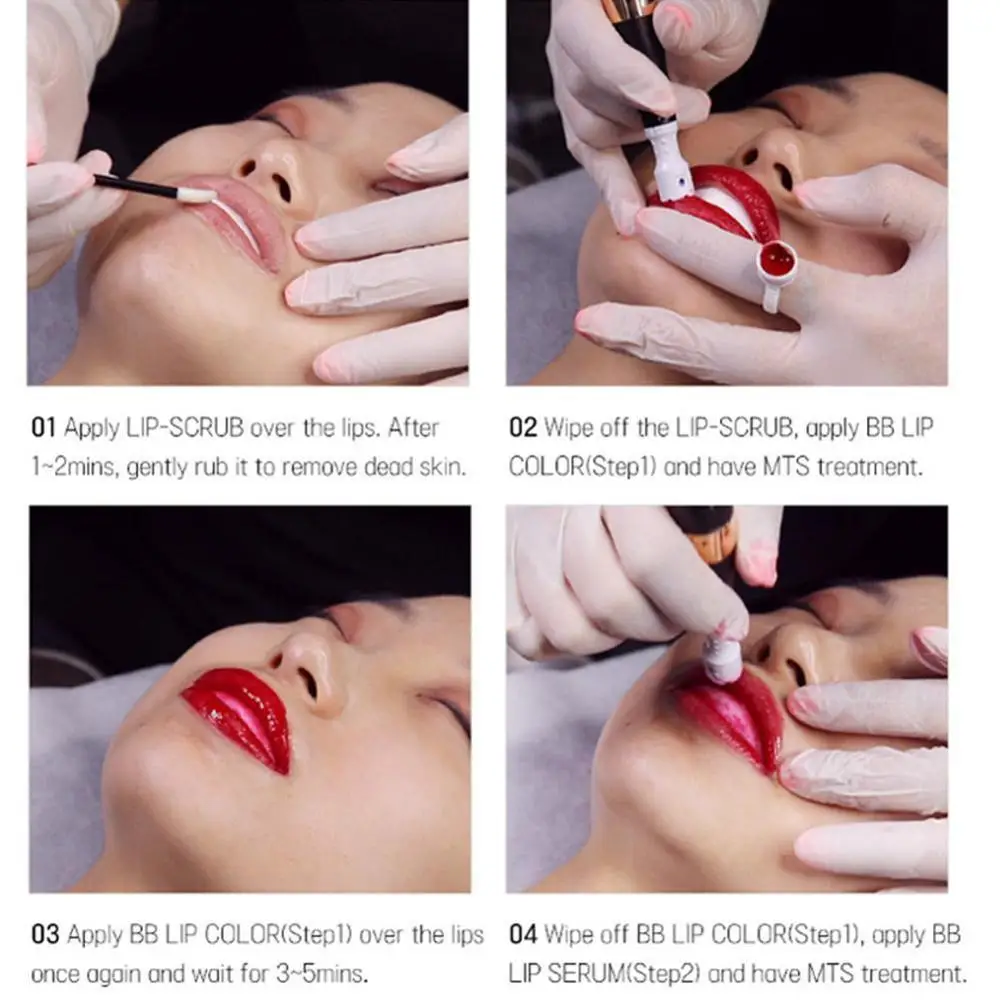 01 Apply LIP-SCRUB over the lips. After 1~2mins, gently rub it to remove dead skin.

02 Wipe off the LIP-SCRUB, apply BB LIP COLOR(Step1) and have MTS treatment.

03 Apply BB LIP COLOR(Step1) over the lips once again and wait for 3~5mins.

04 Wipe off BB LIP COLOR(Step1), apply BB LIP SERUM(Step2) and have MTS treatment.