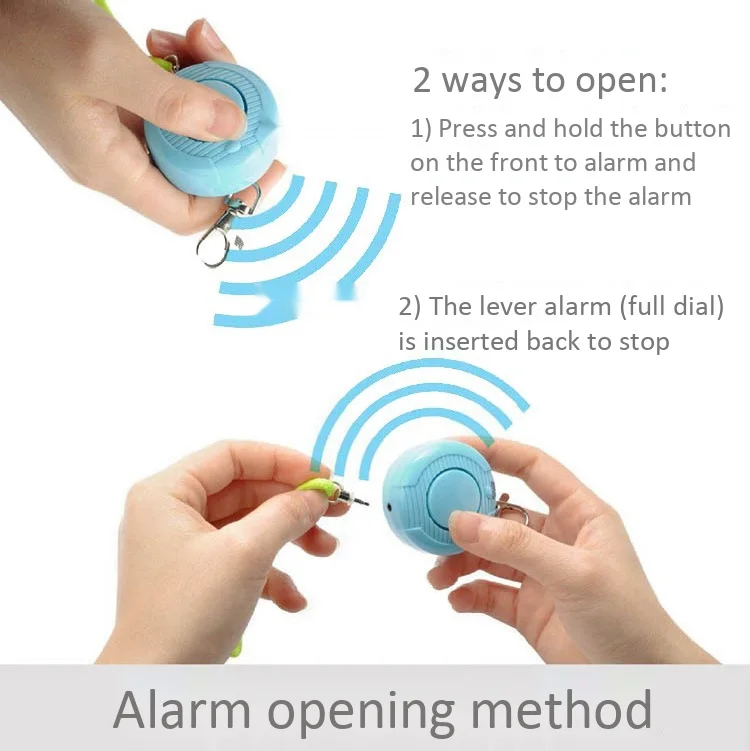 2 ways to open:

1) Press and hold the button on the front to alarm and release to stop the alarm

2) The lever alarm (full dial) is inserted back to stop

Alarm opening method