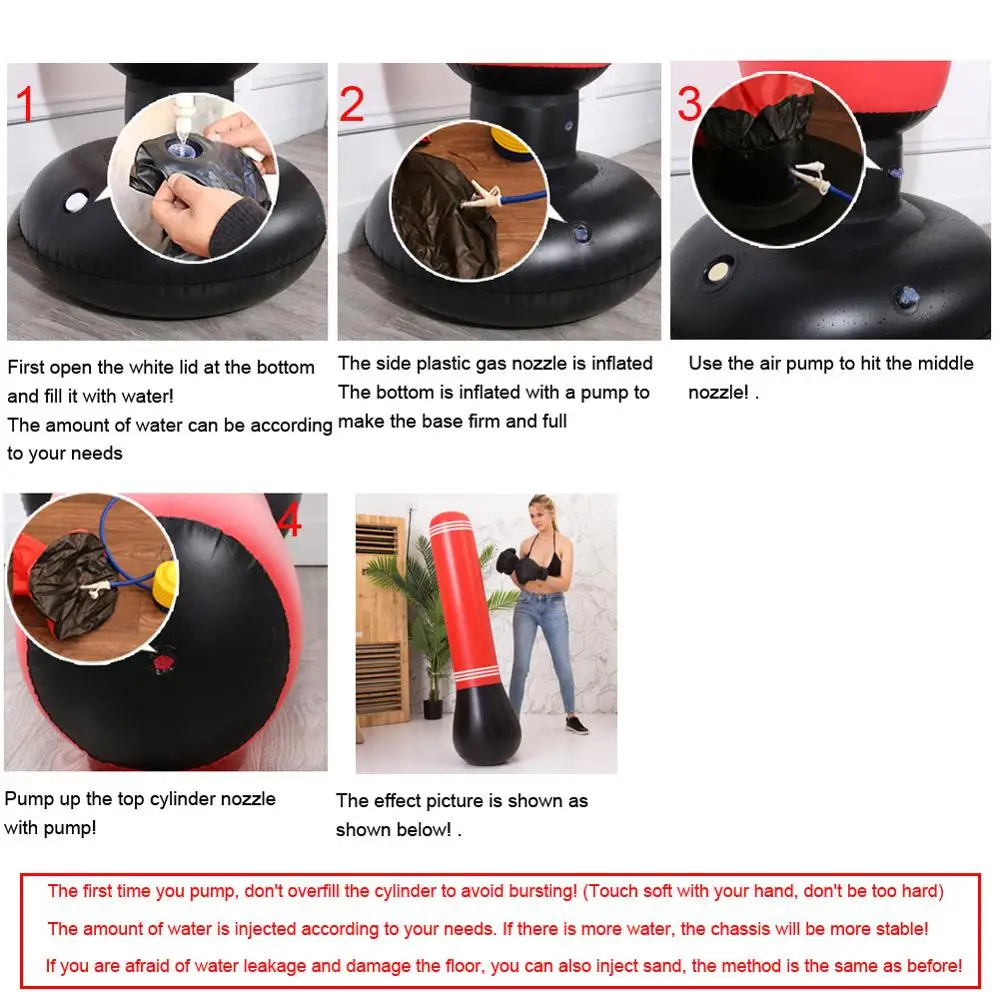 1

First open the white lid at the bottom and fill it with water!
The amount of water can be according to your needs

2

The side plastic gas nozzle is inflated
The bottom is inflated with a pump to make the base firm and full

3

Use the air pump to hit the middle nozzle! .

4

Pump up the top cylinder nozzle with pump!

The effect picture is shown as shown below! .

The first time you pump, don't overfill the cylinder to avoid bursting! (Touch soft with your hand, don't be too hard)
The amount of water is injected according to your needs. If there is more water, the chassis will be more stable!
If you are afraid of water leakage and damage the floor, you can also inject sand, the method is the same as before!