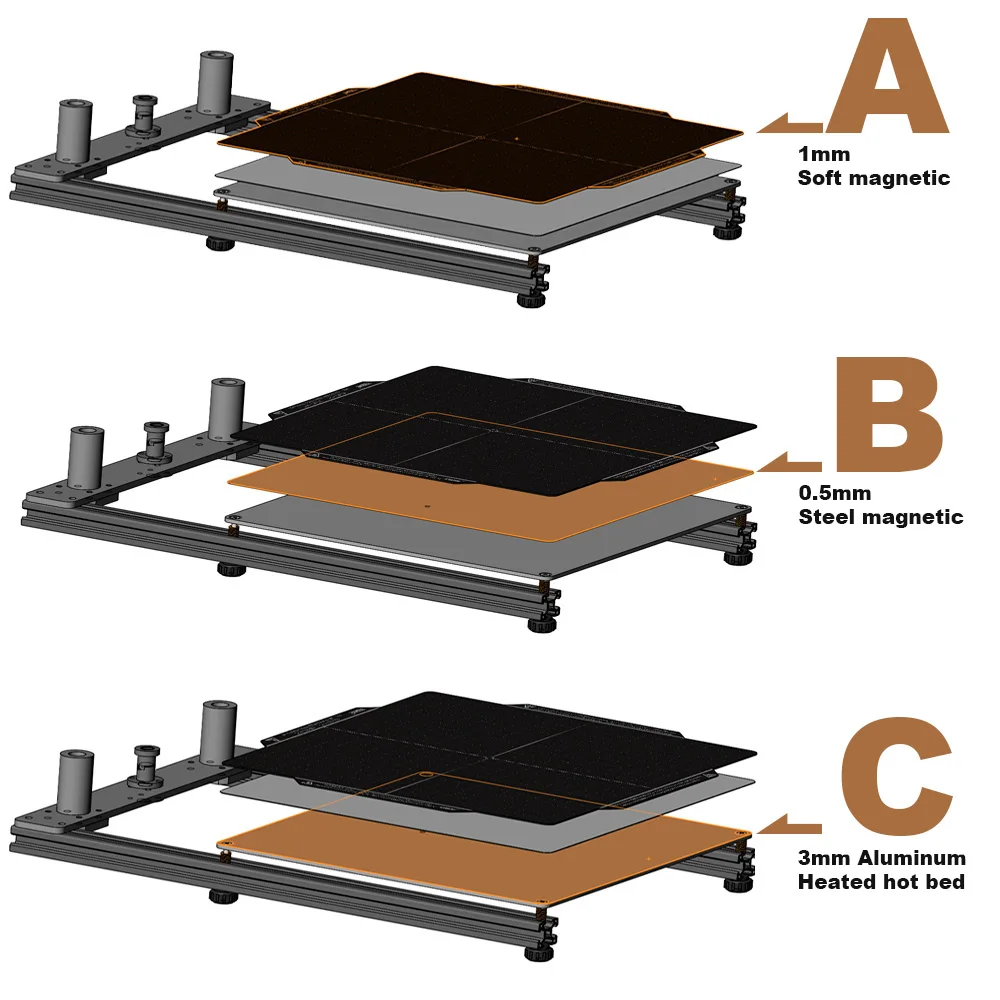 A
1mm
Soft magnetic

B
0.5mm
Steel magnetic

C
3mm Aluminum
Heated hot bed