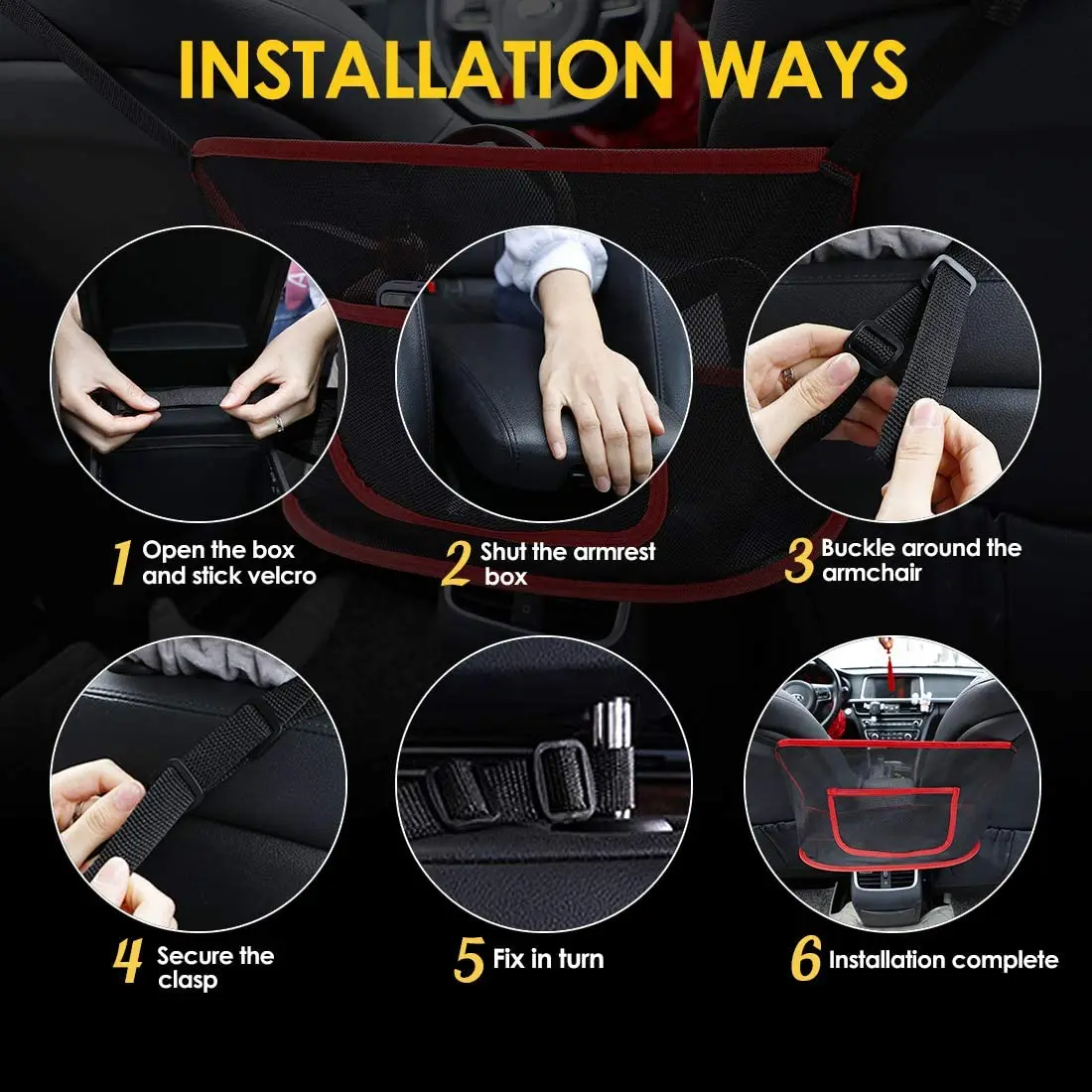 INSTALLATION WAYS

1 Open the box and stick velcro

2 Shut the armrest box

3 Buckle around the armchair

4 Secure the clasp

5 Fix in turn

6 Installation complete