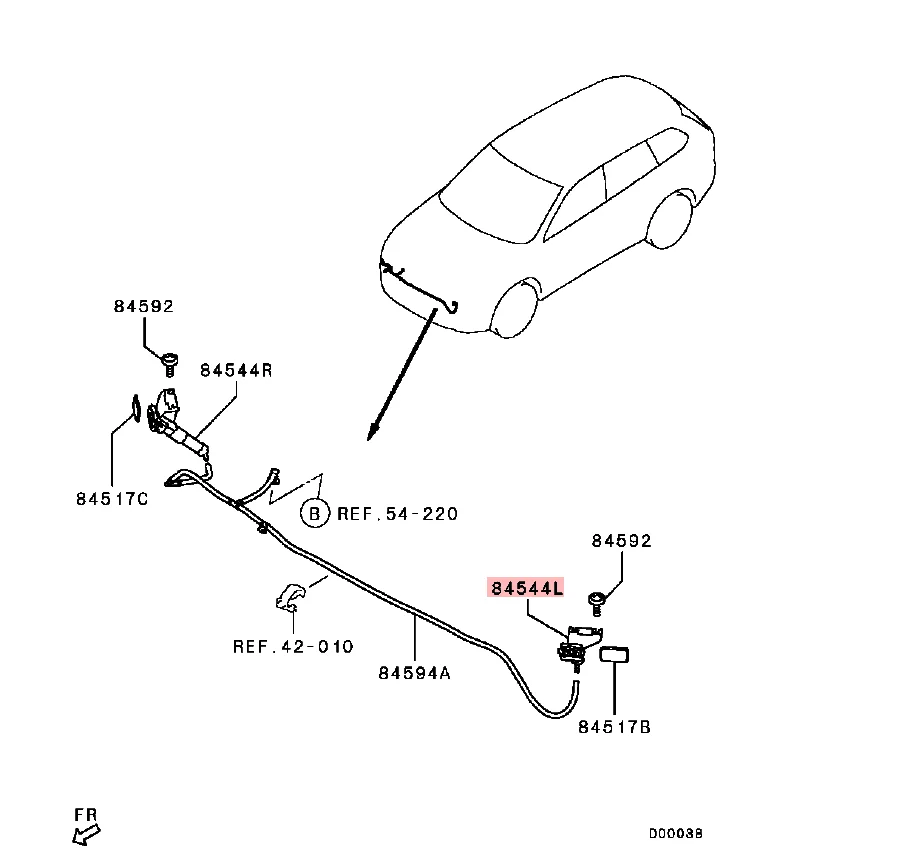 84592

84544R

84517C

B REF.54-220

84592

84544L

REF.42-010

84594A

84517B

FR

D00038