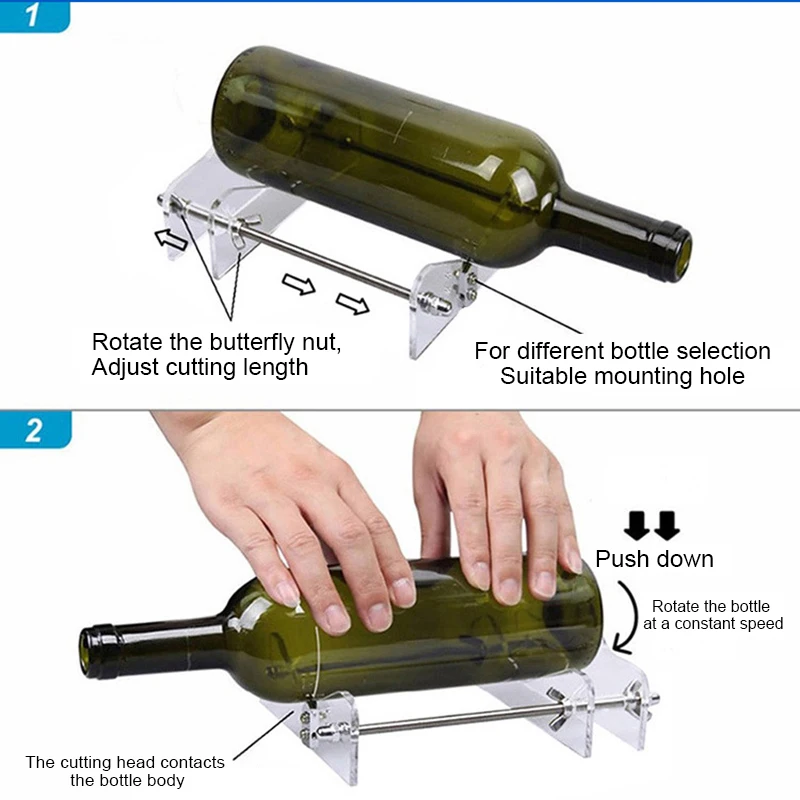 1

Rotate the butterfly nut, Adjust cutting length

For different bottle selection
Suitable mounting hole

2

Push down

Rotate the bottle at a constant speed

The cutting head contacts the bottle body