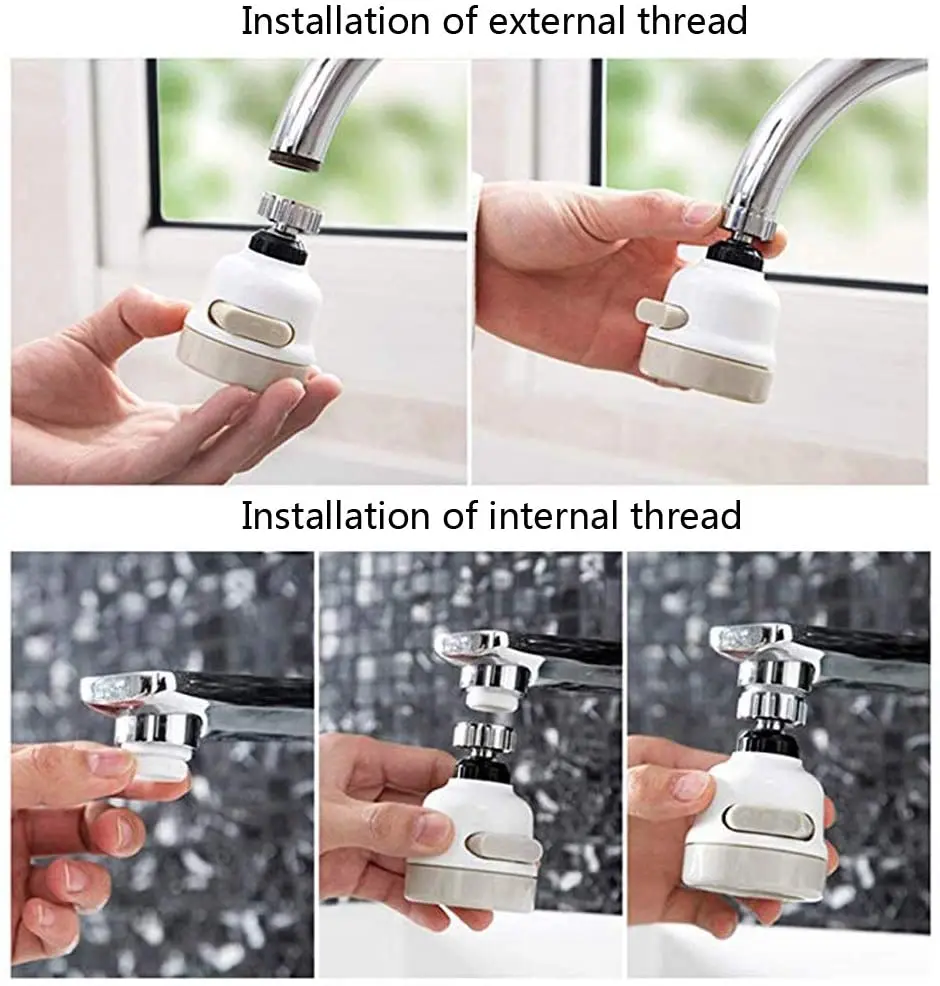 Installation of external thread

Installation of internal thread