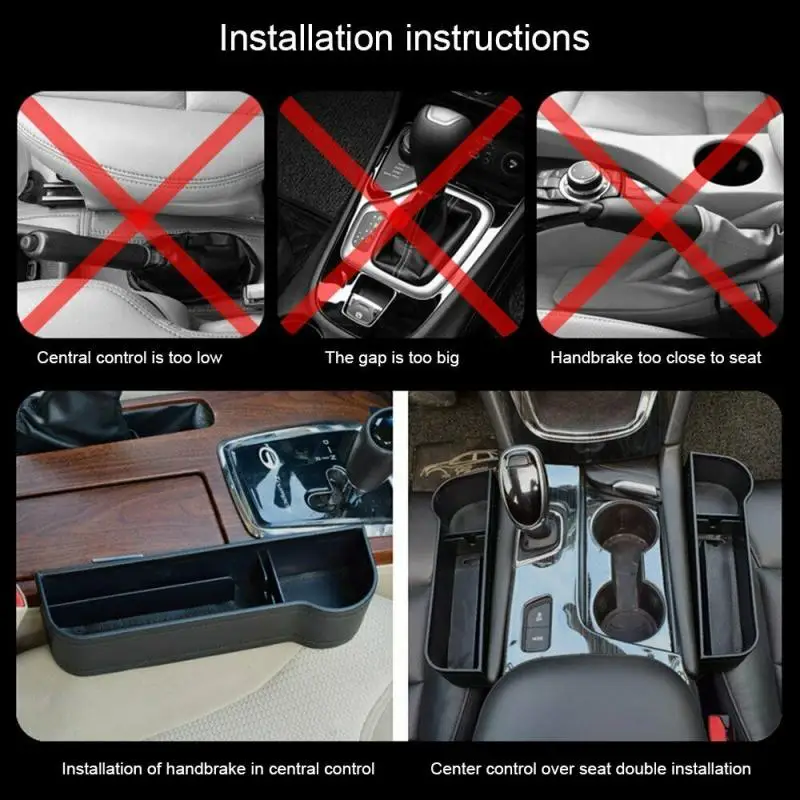 Installation instructions

Central control is too low

The gap is too big

Handbrake too close to seat

Installation of handbrake in central control

Center control over seat double installation